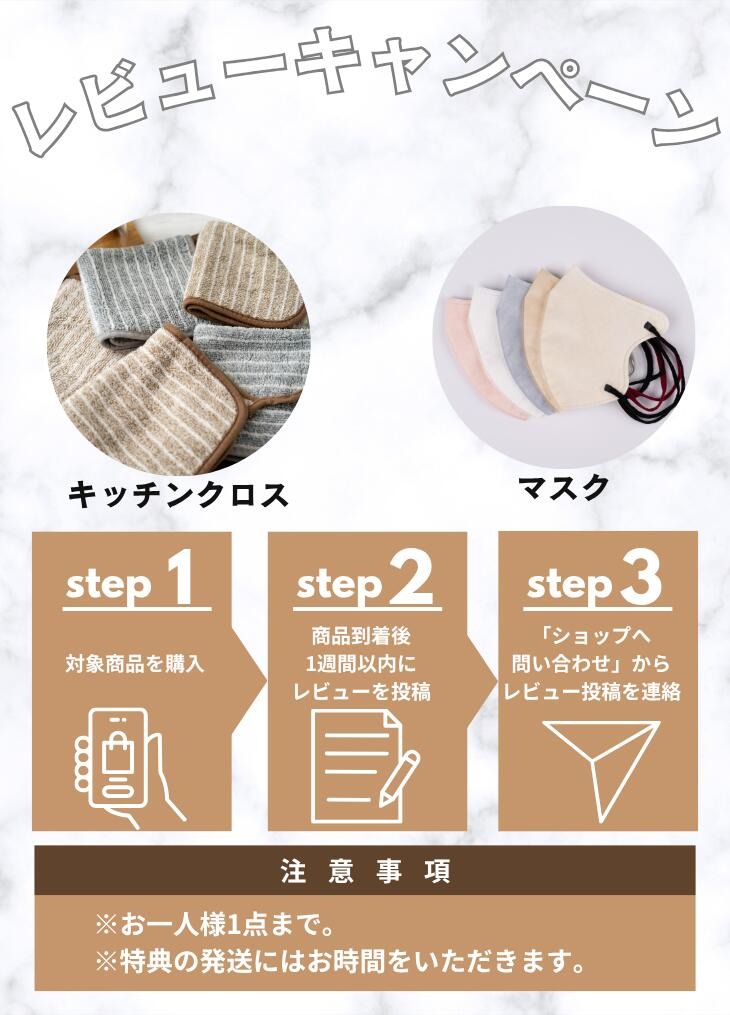 レビューキャンペーン

キッチンクロス

マスク

step 1
対象商品を購入

step 2
商品到着後
1週間以内に
レビューを投稿

step 3
「ショップへ
問い合わせ」から
レビュー投稿を連絡

注意事項

※お一人様1点まで。
※特典の発送にはお時間をいただきます。