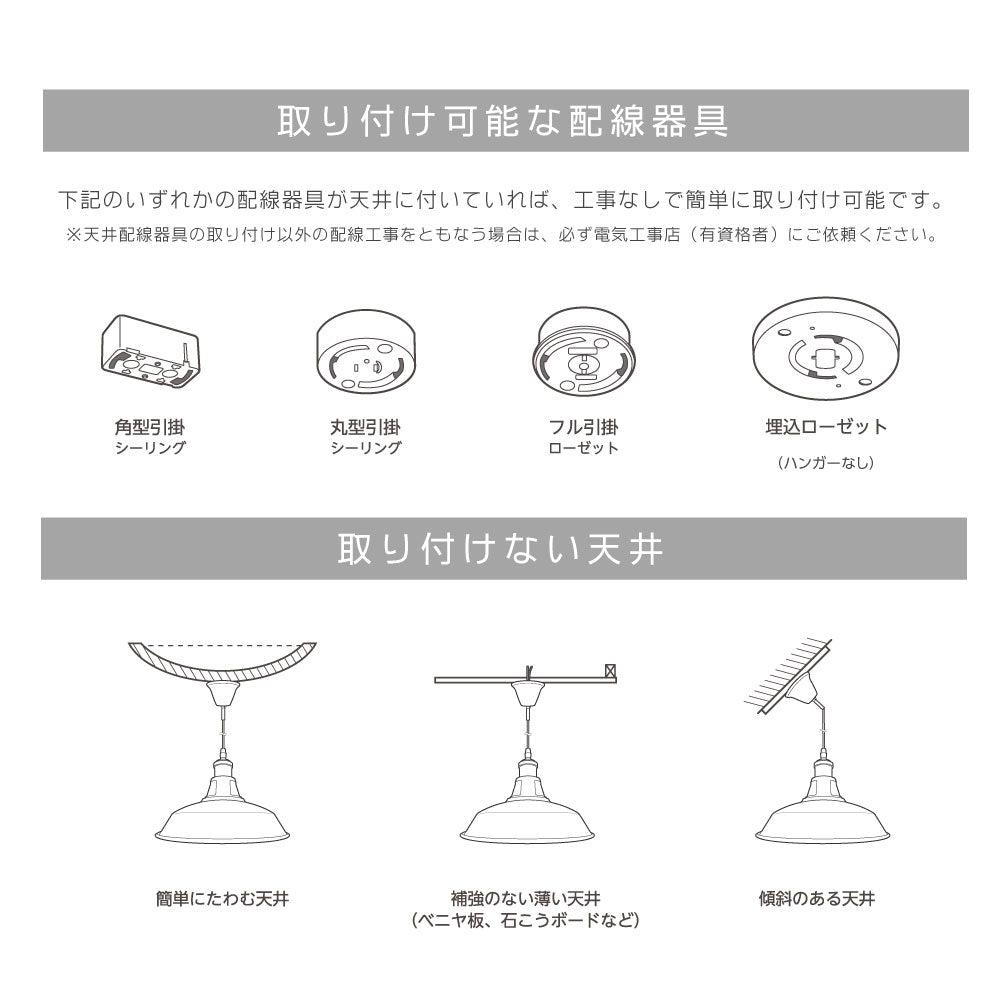 取り付け可能な配線器具

下記のいずれかの配線器具が天井に付いていれば、工事なしで簡単に取り付け可能です。
※天井配線器具の取り付け以外の配線工事をともなう場合は、必ず電気工事店（有資格者）にご依頼ください。

角型引掛
シーリング

丸型引掛
シーリング

フル引掛
ローゼット

埋込ローゼット
（ハンガーなし）

取り付けない天井

簡単にたわむ天井

補強のない薄い天井
（ベニヤ板、石こうボードなど）

傾斜のある天井