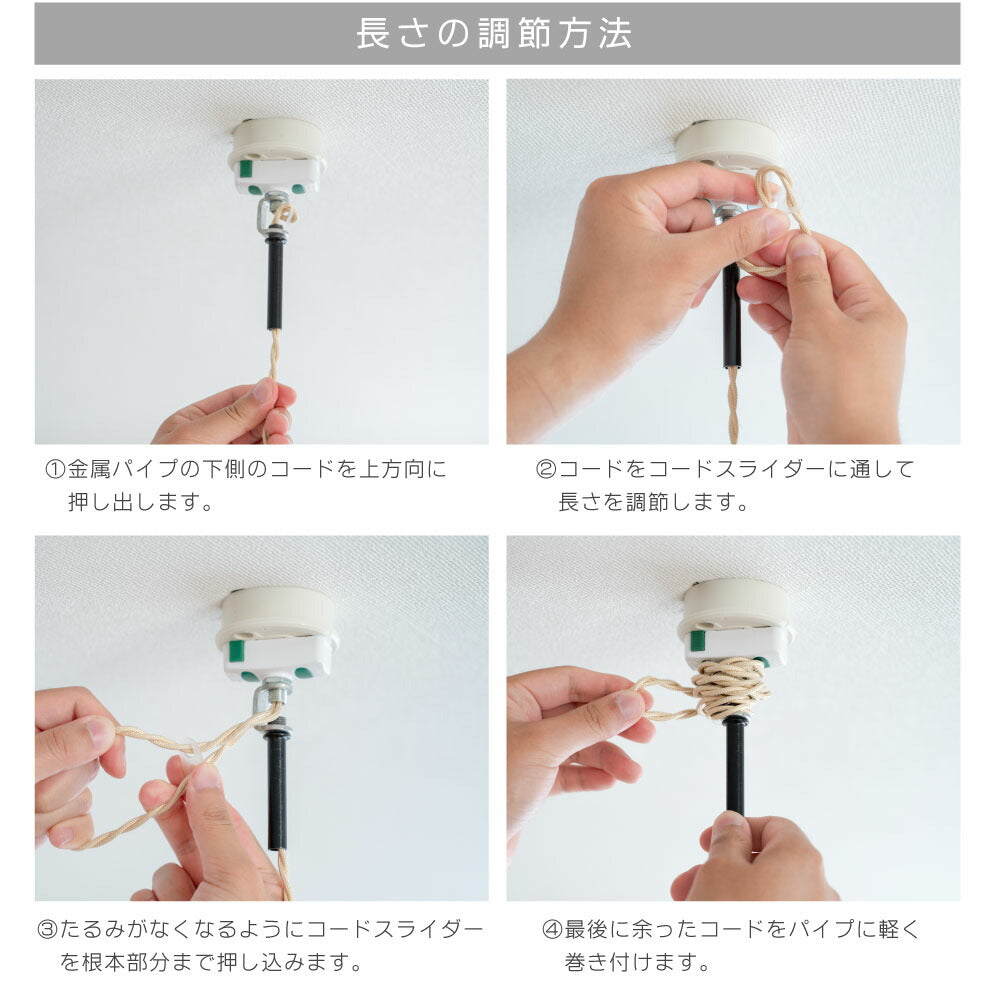 長さの調節方法

①金属パイプの下側のコードを上方向に押し出します。

②コードをコードスライダーに通して長さを調節します。

③たるみがなくなるようにコードスライダーを根本部分まで押し込みます。

④最後に余ったコードをパイプに軽く巻き付けます。