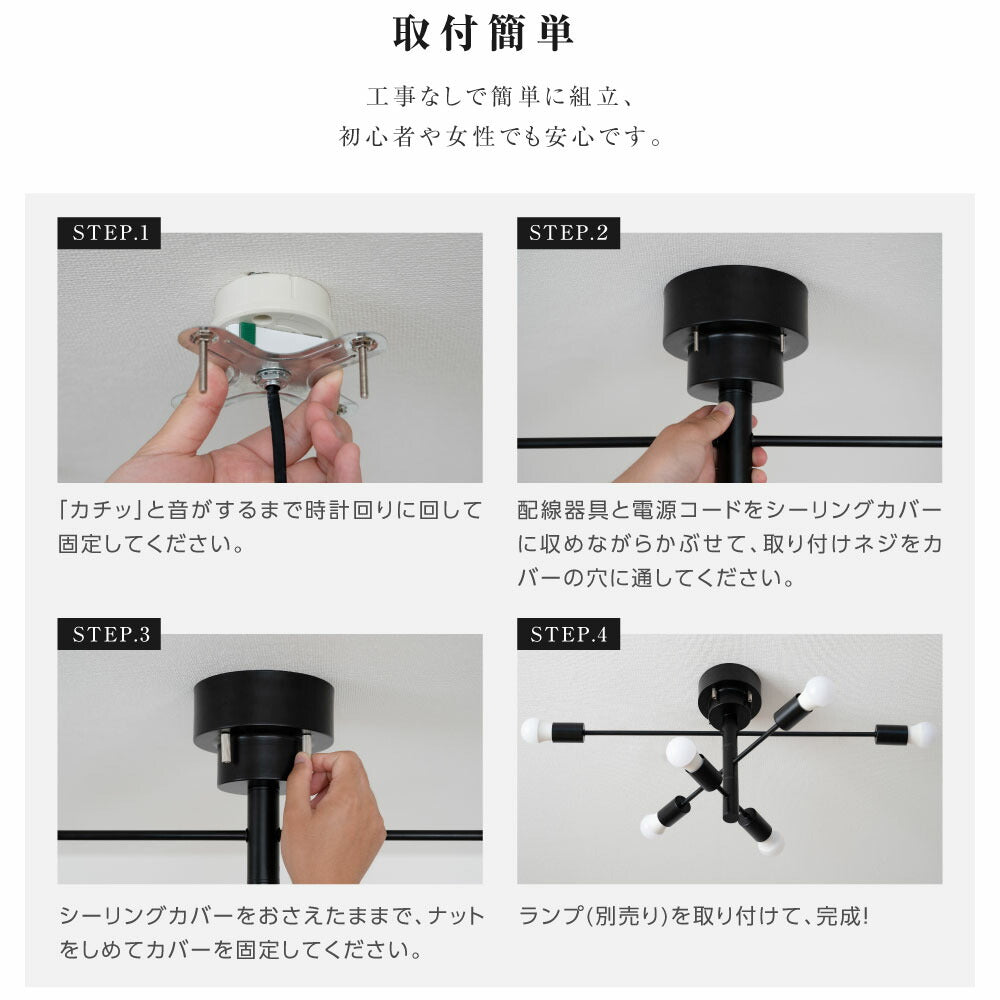 取付簡単

工事なしで簡単に組立、
初心者や女性でも安心です。

STEP.1

「カチッ」と音がするまで時計回りに回して固定してください。

STEP.2

配線器具と電源コードをシーリングカバーに収めながらかぶせて、取り付けネジをカバーの穴に通してください。

STEP.3

シーリングカバーをおさえたままで、ナットをしめてカバーを固定してください。

STEP.4

ランプ(別売り)を取り付けて、完成!