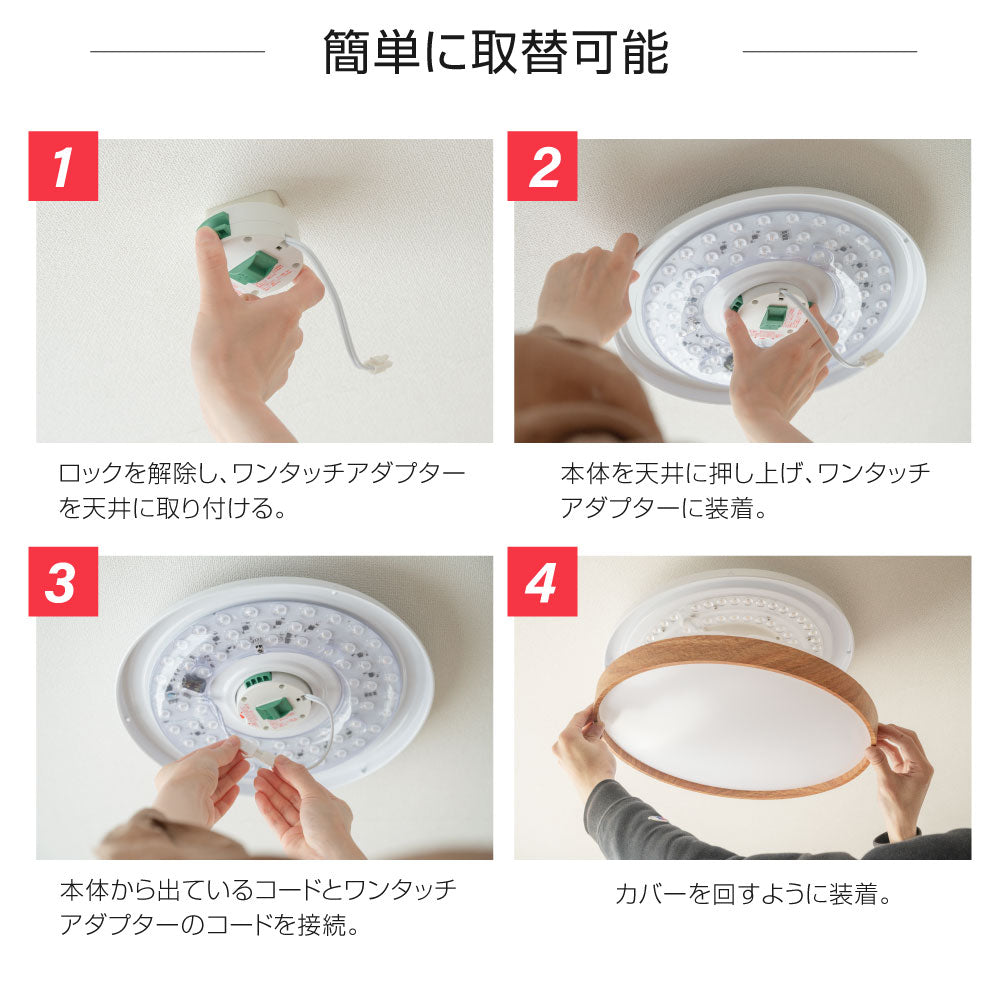 簡単に取替可能

1

ロックを解除し、ワンタッチアダプターを天井に取り付ける。

2

本体を天井に押し上げ、ワンタッチアダプターに装着。

3

本体から出ているコードとワンタッチアダプターのコードを接続。

4

カバーを回すように装着。