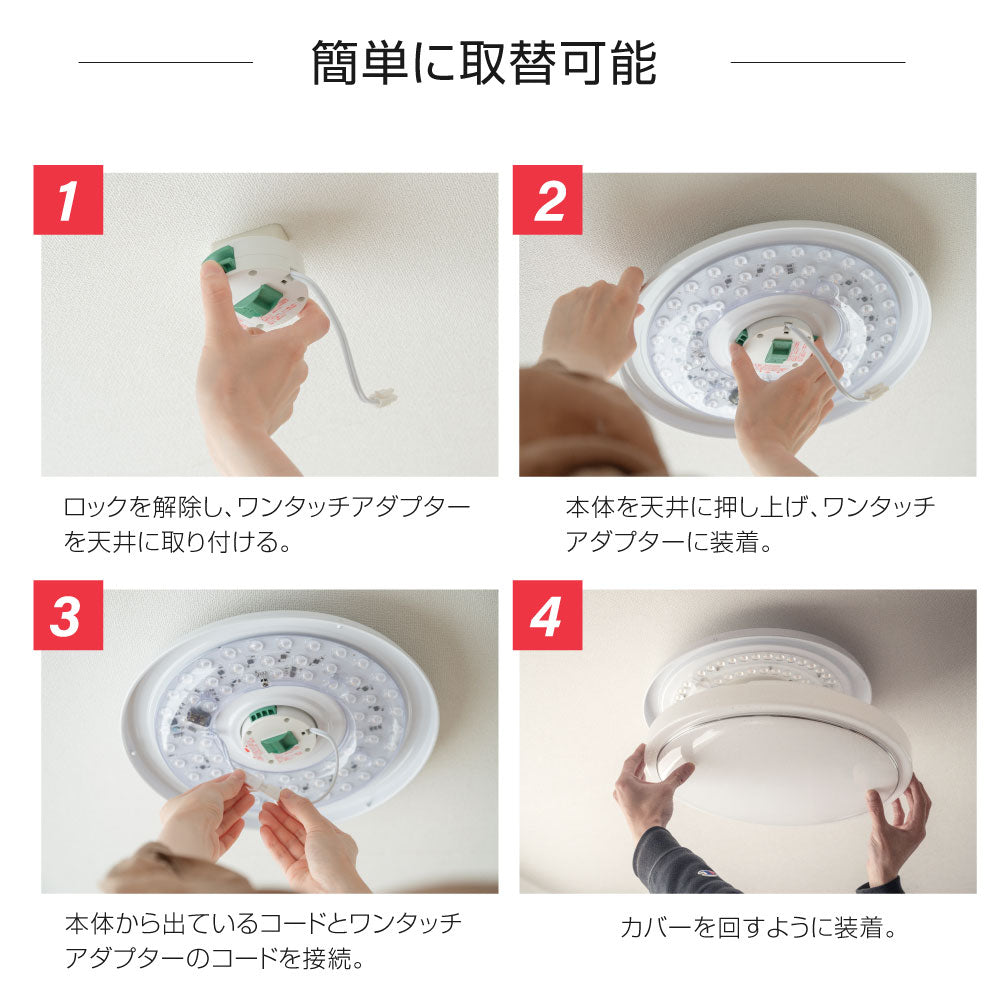 簡単に取替可能

1

ロックを解除し、ワンタッチアダプターを天井に取り付ける。

2

本体を天井に押し上げ、ワンタッチアダプターに装着。

3

本体から出ているコードとワンタッチアダプターのコードを接続。

4

カバーを回すように装着。