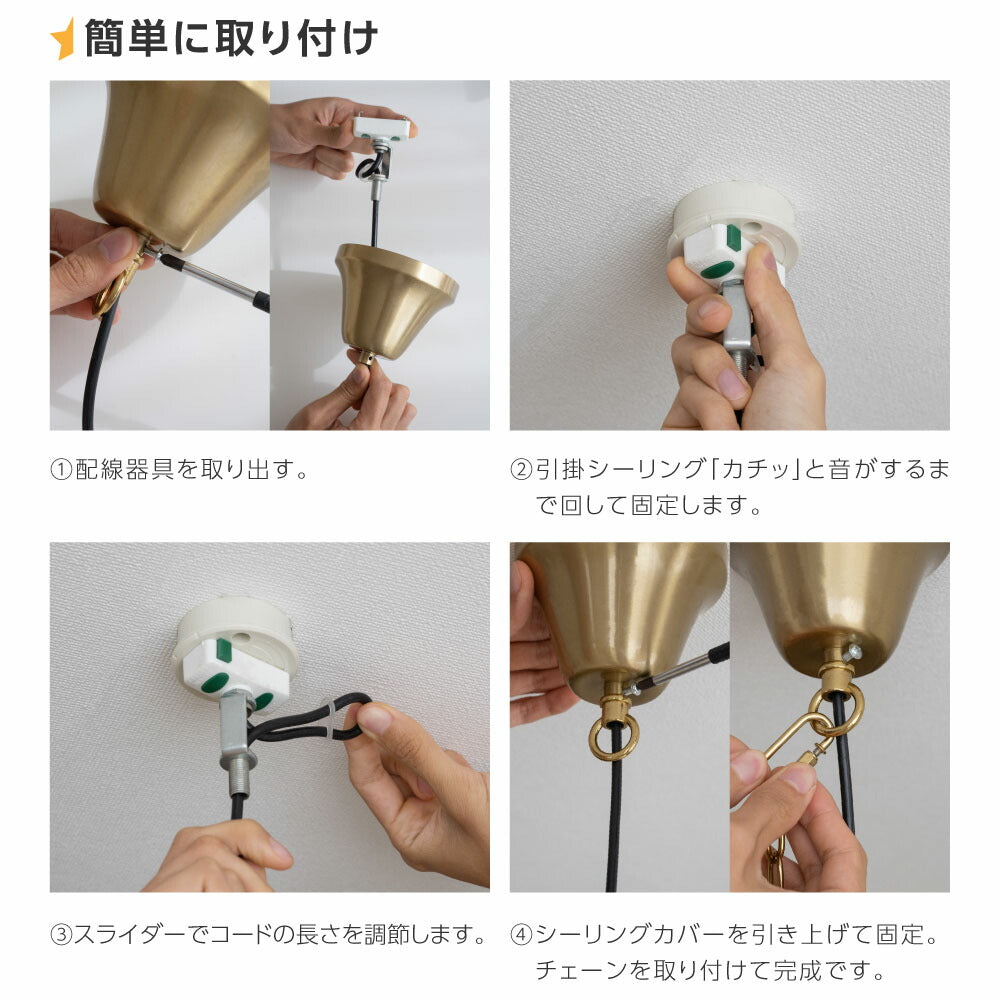 簡単に取り付け

①配線器具を取り出す。

②引掛シーリング「カチッ」と音がするまで回して固定します。

③スライダーでコードの長さを調節します。

④シーリングカバーを引き上げて固定。チェーンを取り付けて完成です。