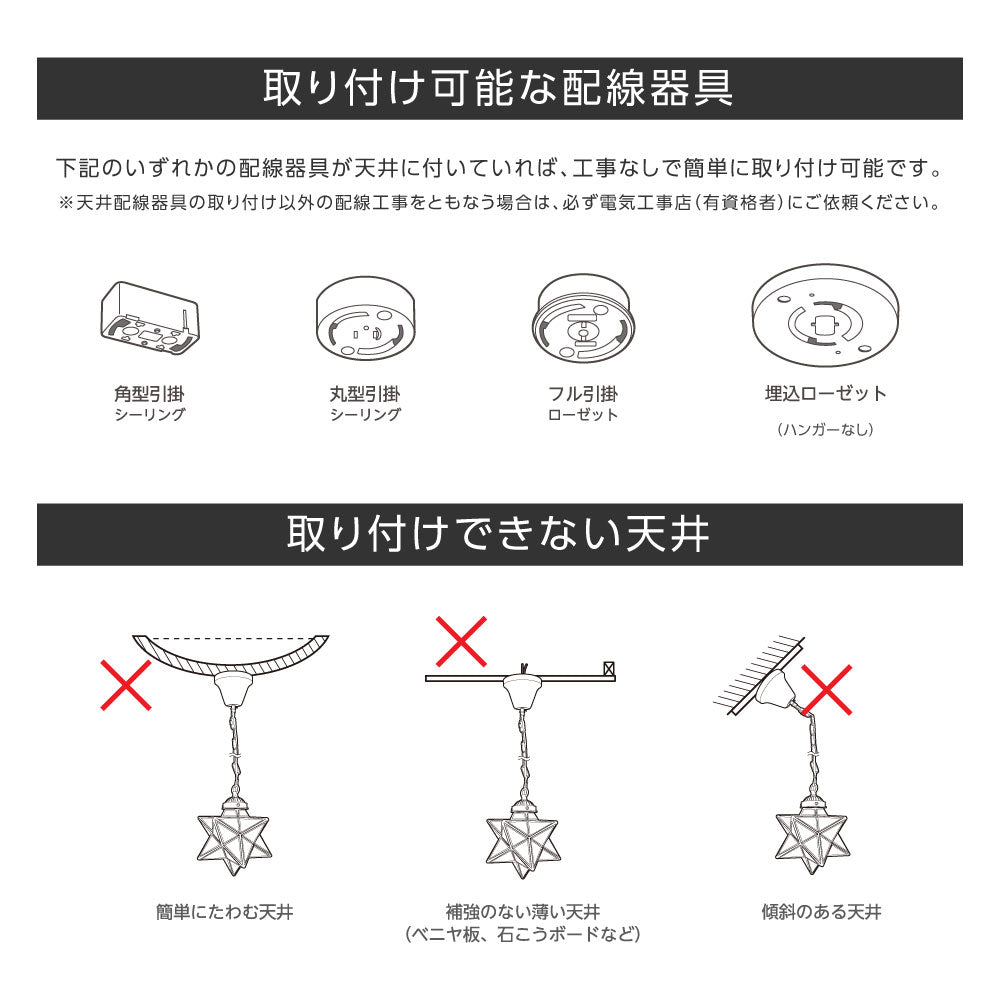 取り付け可能な配線器具

下記のいずれかの配線器具が天井に付いていれば、工事なしで簡単に取り付け可能です。
※天井配線器具の取り付け以外の配線工事をともなう場合は、必ず電気工事店(有資格者)にご依頼ください。

角型引掛
シーリング

丸型引掛
シーリング

フル引掛
ローゼット

埋込ローゼット
(ハンガーなし)

取り付けできない天井

簡単にたわむ天井

補強のない薄い天井
(ベニヤ板、石こうボードなど)

傾斜のある天井