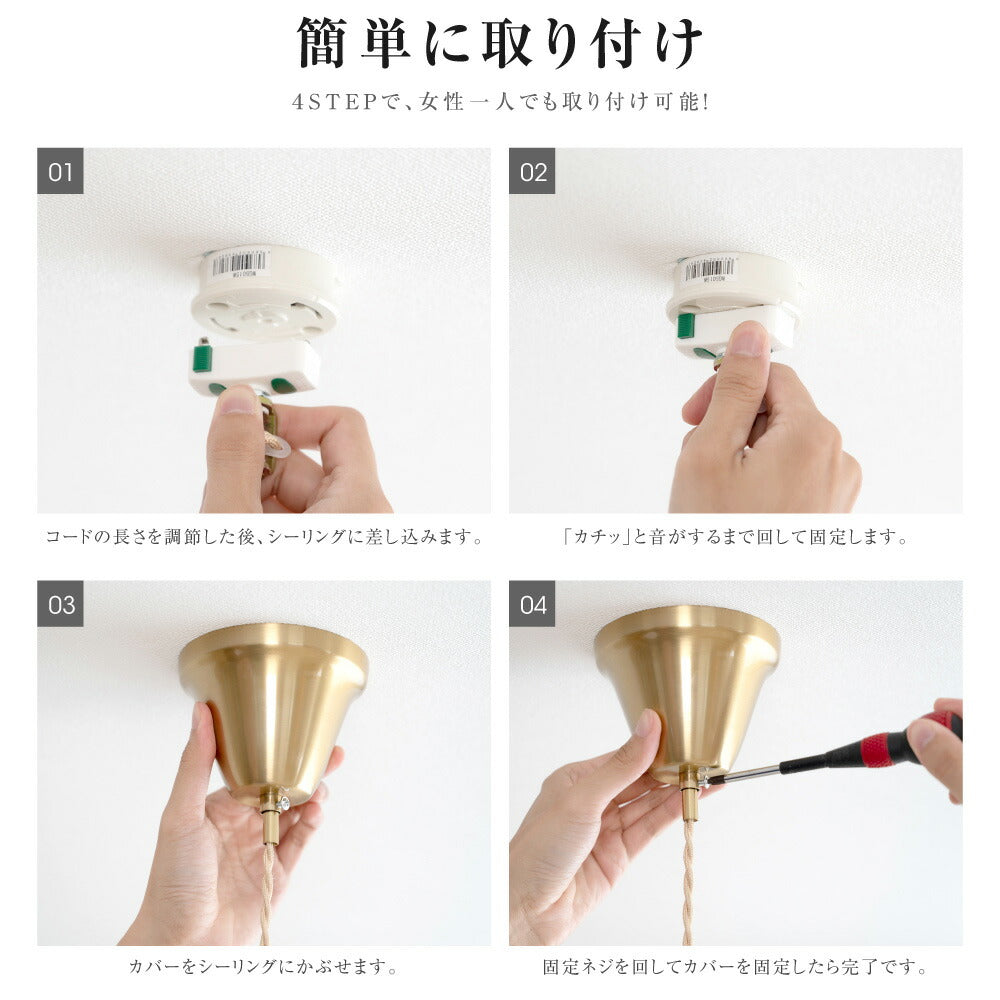 簡単に取り付け

4STEPで、女性一人でも取り付け可能!

01

コードの長さを調節した後、シーリングに差し込みます。

02

「カチッ」と音がするまで回して固定します。

03

カバーをシーリングにかぶせます。

04

固定ネジを回してカバーを固定したら完了です。