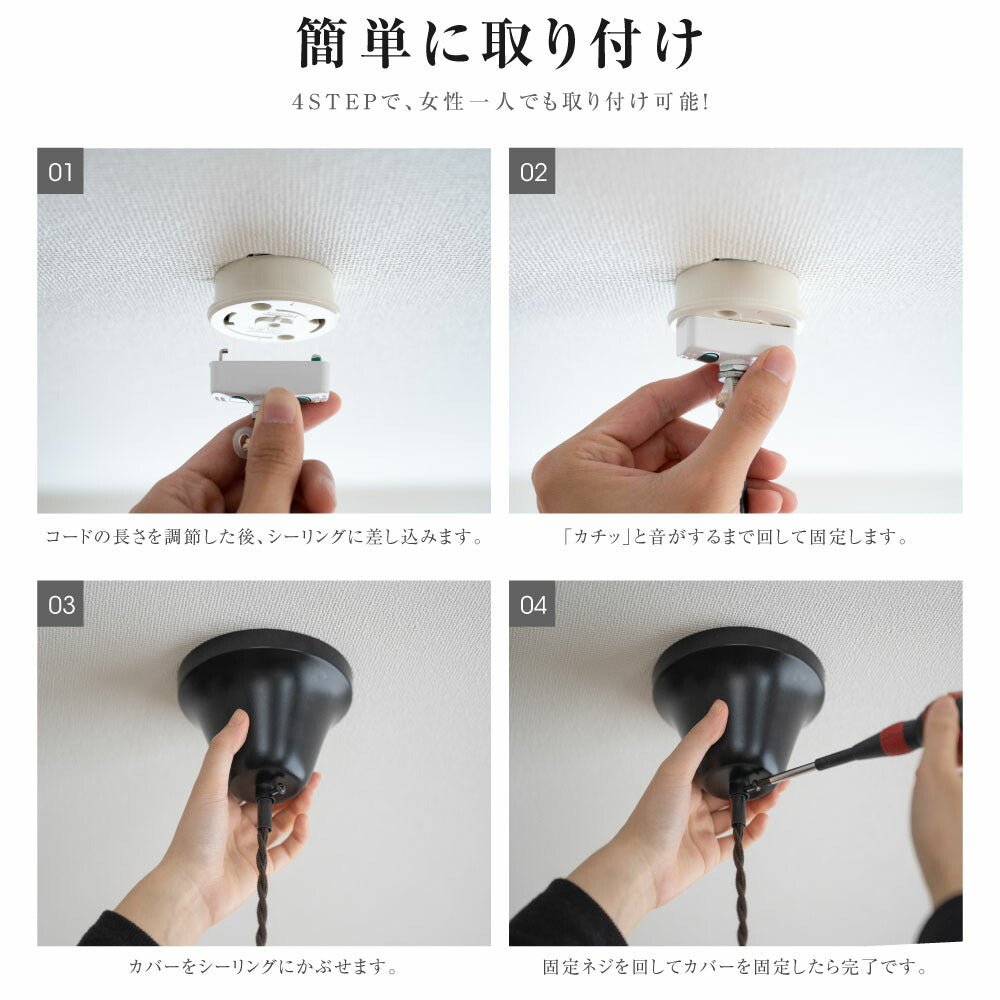 簡単に取り付け

4STEPで、女性一人でも取り付け可能!

01

コードの長さを調節した後、シーリングに差し込みます。

02

「カチッ」と音がするまで回して固定します。

03

カバーをシーリングにかぶせます。

04

固定ネジを回してカバーを固定したら完了です。