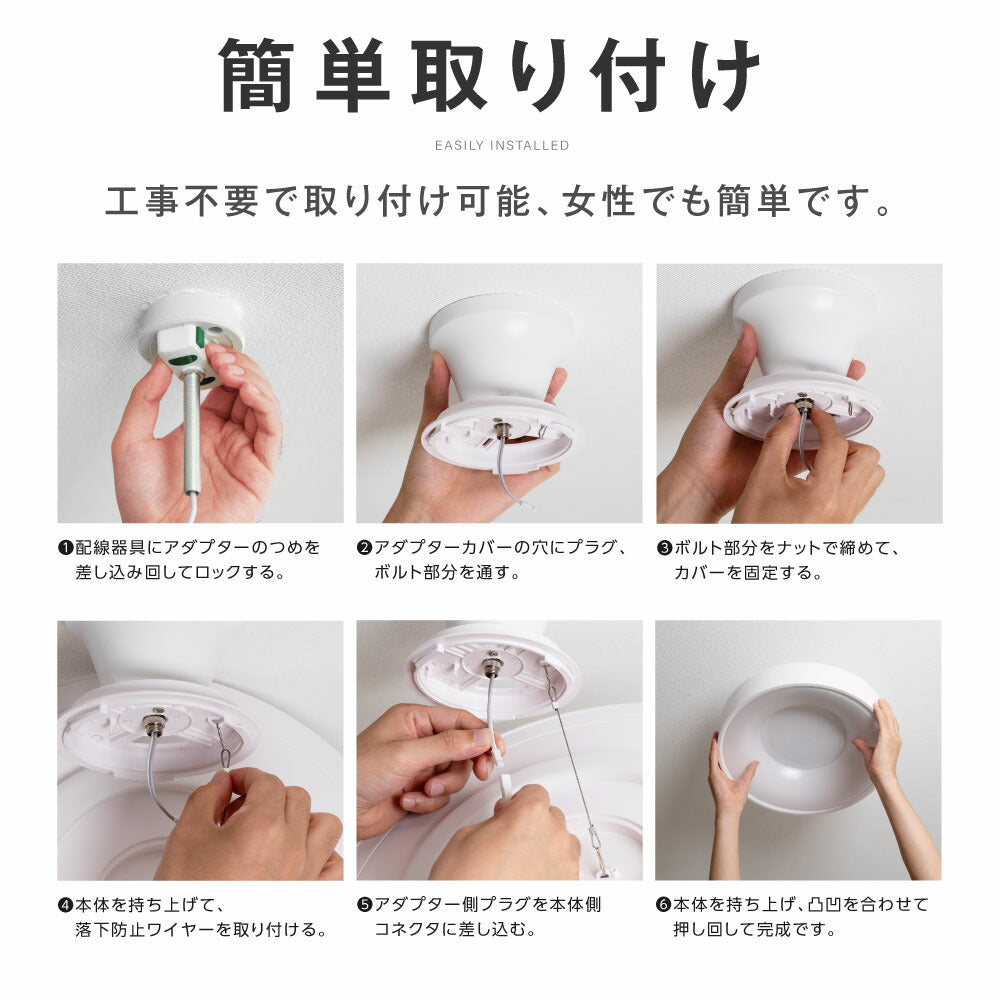 簡単取り付け

EASILY INSTALLED

工事不要で取り付け可能、女性でも簡単です。

❶配線器具にアダプターのつめを差し込み回してロックする。

❷アダプターカバーの穴にプラグ、ボルト部分を通す。

❸ボルト部分をナットで締めて、カバーを固定する。

❹本体を持ち上げて、落下防止ワイヤーを取り付ける。

❺アダプター側プラグを本体側コネクタに差し込む。

❻本体を持ち上げ、凸凹を合わせて押し回して完成です。