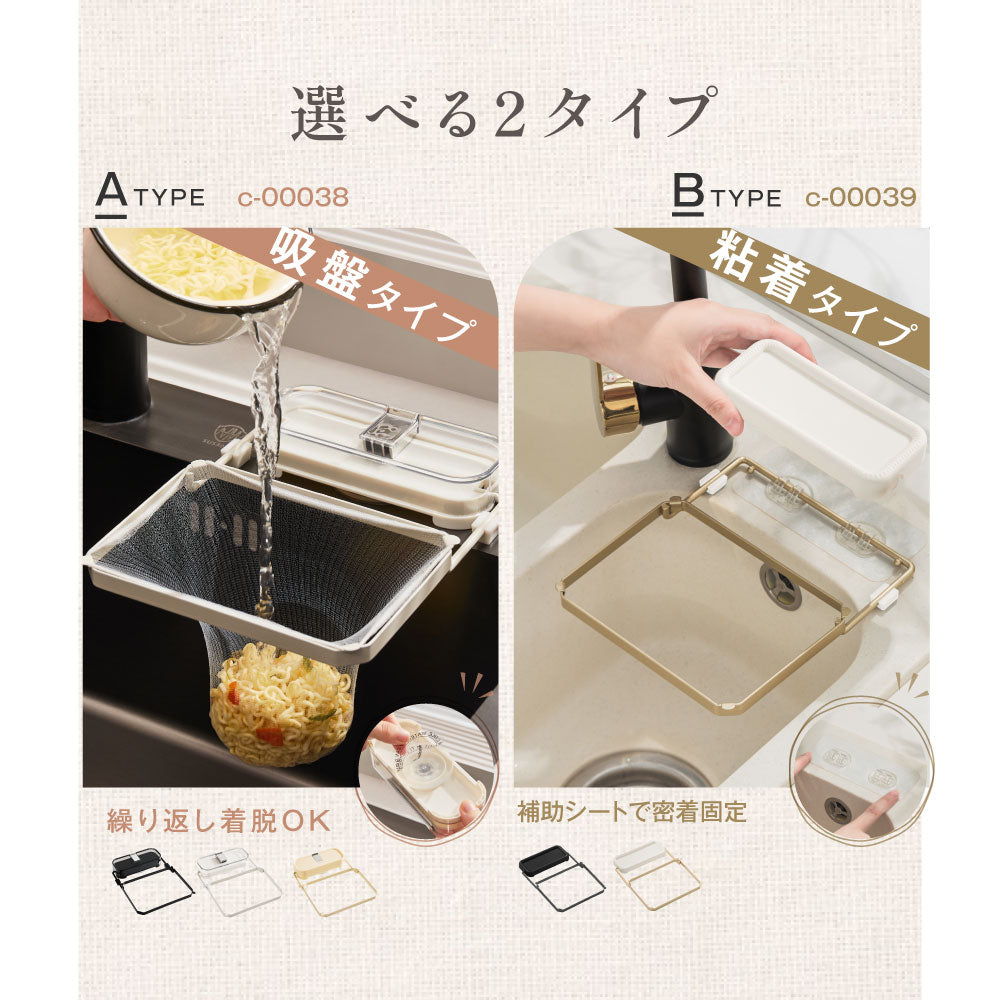 選べる2タイプ

ATYPE c-00038

吸盤タイプ

繰り返し着脱OK

BTYPE c-00039

粘着タイプ

補助シートで密着固定