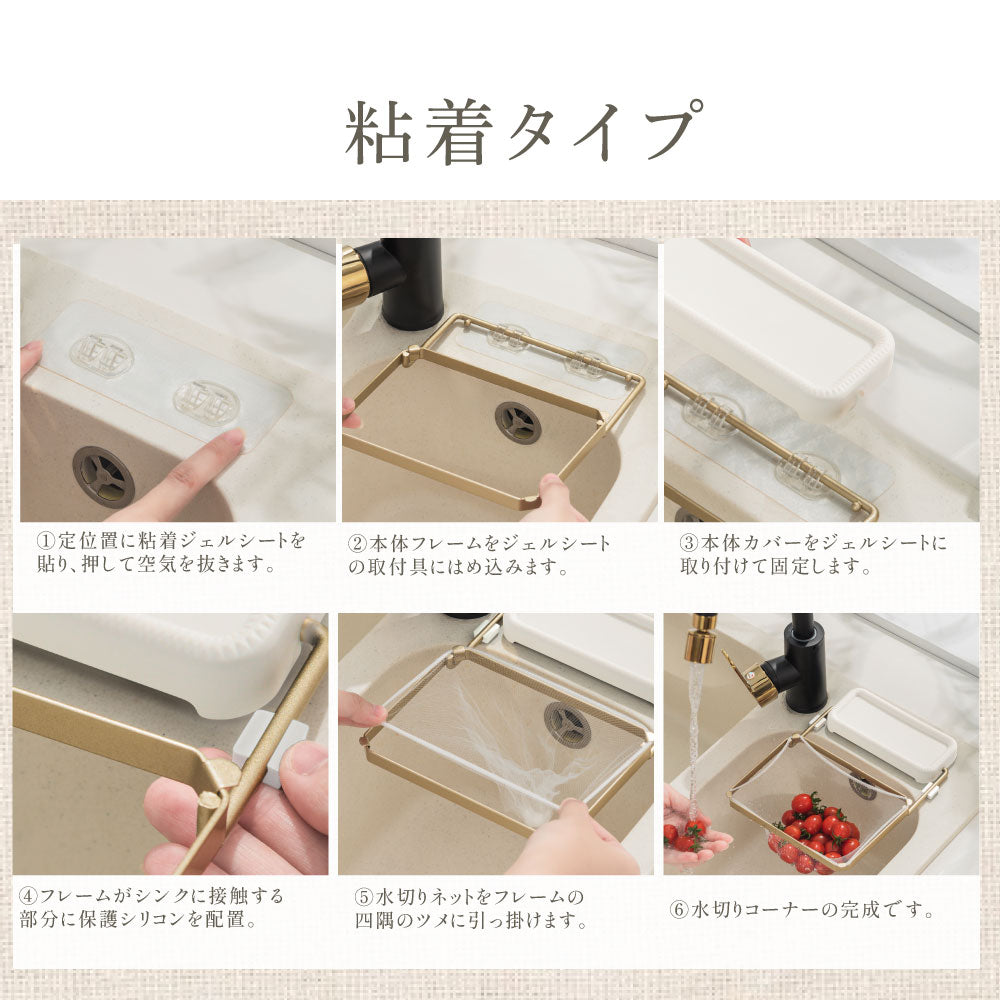 粘着タイプ

①定位置に粘着ジェルシートを貼り、押して空気を抜きます。

②本体フレームをジェルシートの取付具にはめ込みます。

③本体カバーをジェルシートに取り付けて固定します。

④フレームがシンクに接触する部分に保護シリコンを配置。

⑤水切りネットをフレームの四隅のツメに引っ掛けます。

⑥水切りコーナーの完成です。