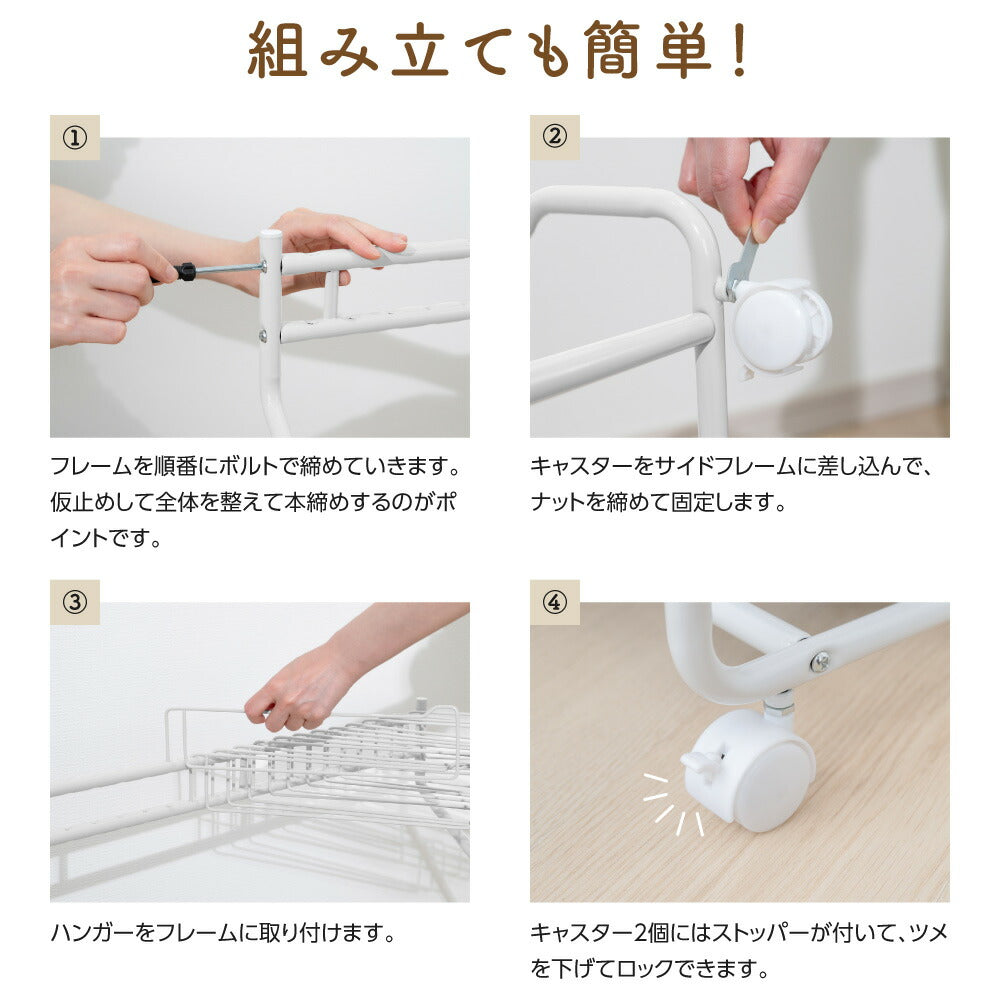 組み立ても簡単!

①

フレームを順番にボルトで締めていきます。仮止めして全体を整えて本締めするのがポイントです。

②

キャスターをサイドフレームに差し込んで、ナットを締めて固定します。

③

ハンガーをフレームに取り付けます。

④

キャスター2個にはストッパーが付いて、ツメを下げてロックできます。