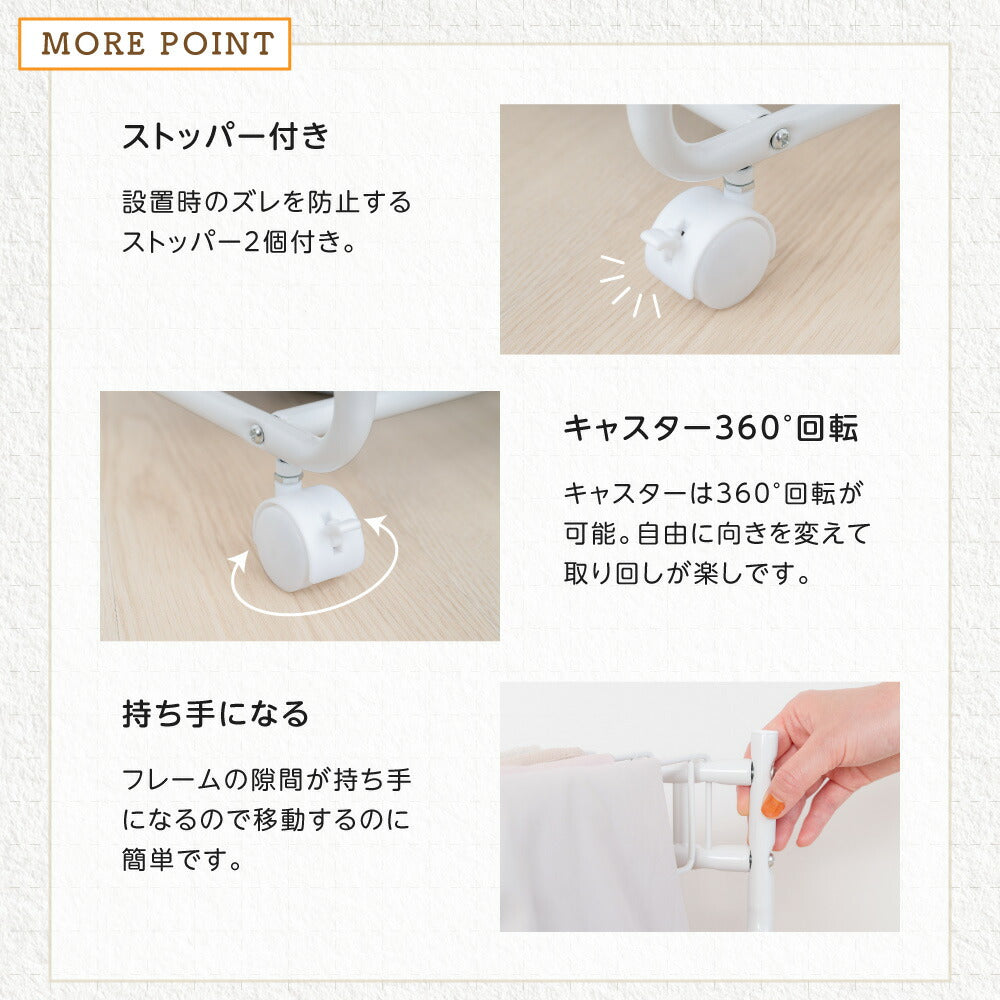 MORE POINT

ストッパー付き

設置時のズレを防止するストッパー2個付き。

キャスター360°回転

キャスターは360°回転が可能。自由に向きを変えて取り回しが楽しです。

持ち手になる

フレームの隙間が持ち手になるので移動するのに簡単です。