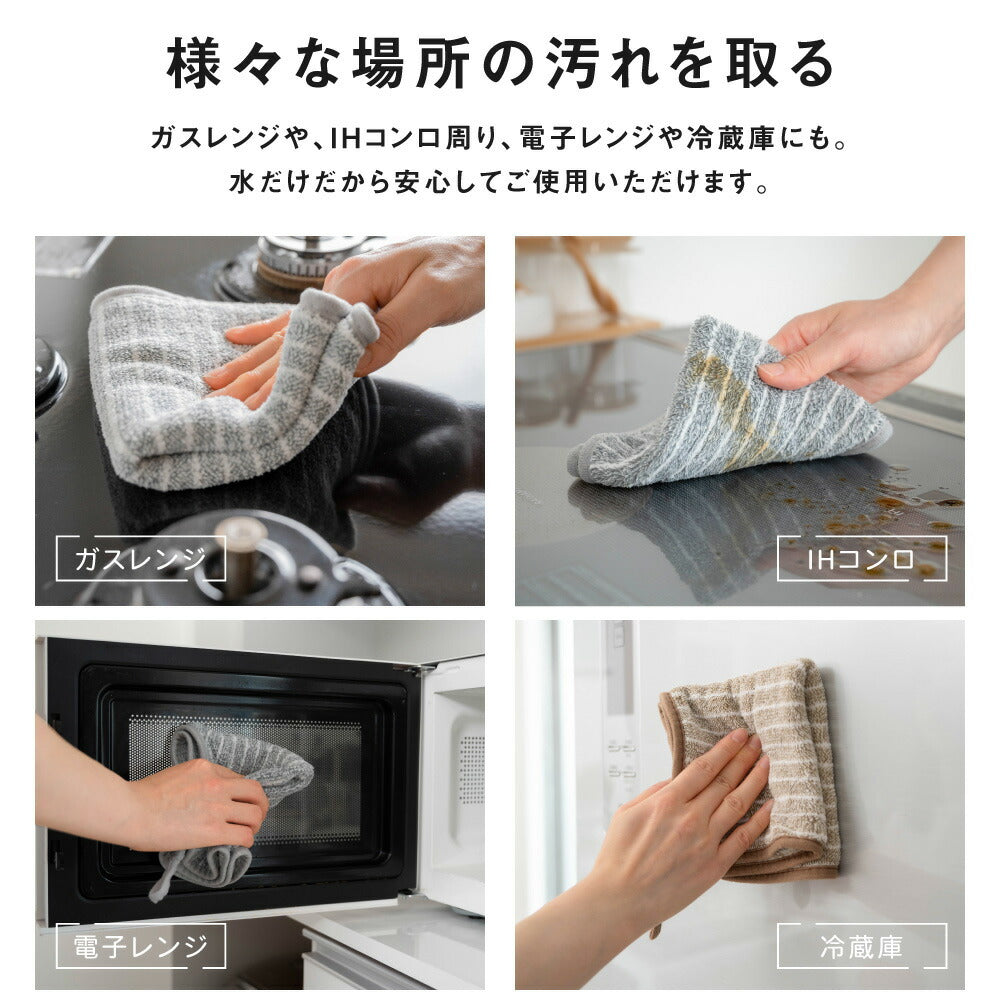 様々な場所の汚れを取る

ガスレンジや、IHコンロ周り、電子レンジや冷蔵庫にも。
水だけだから安心してご使用いただけます。

ガスレンジ

IHコンロ

電子レンジ

冷蔵庫