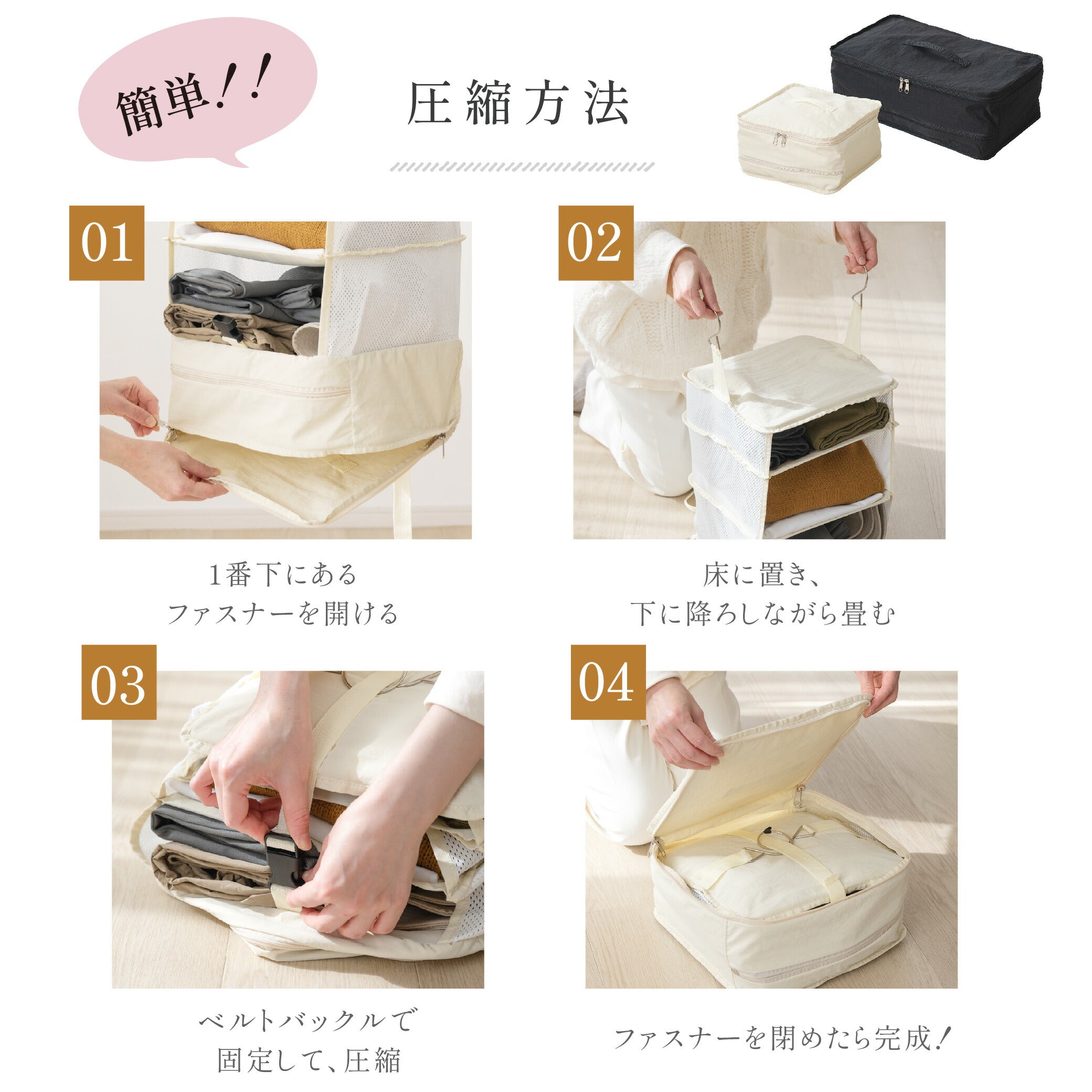 簡単!!

圧縮方法

01

1番下にある
ファスナーを開ける

02

床に置き、
下に降ろしながら畳む

03

ベルトバックルで
固定して、圧縮

04

ファスナーを閉めたら完成!