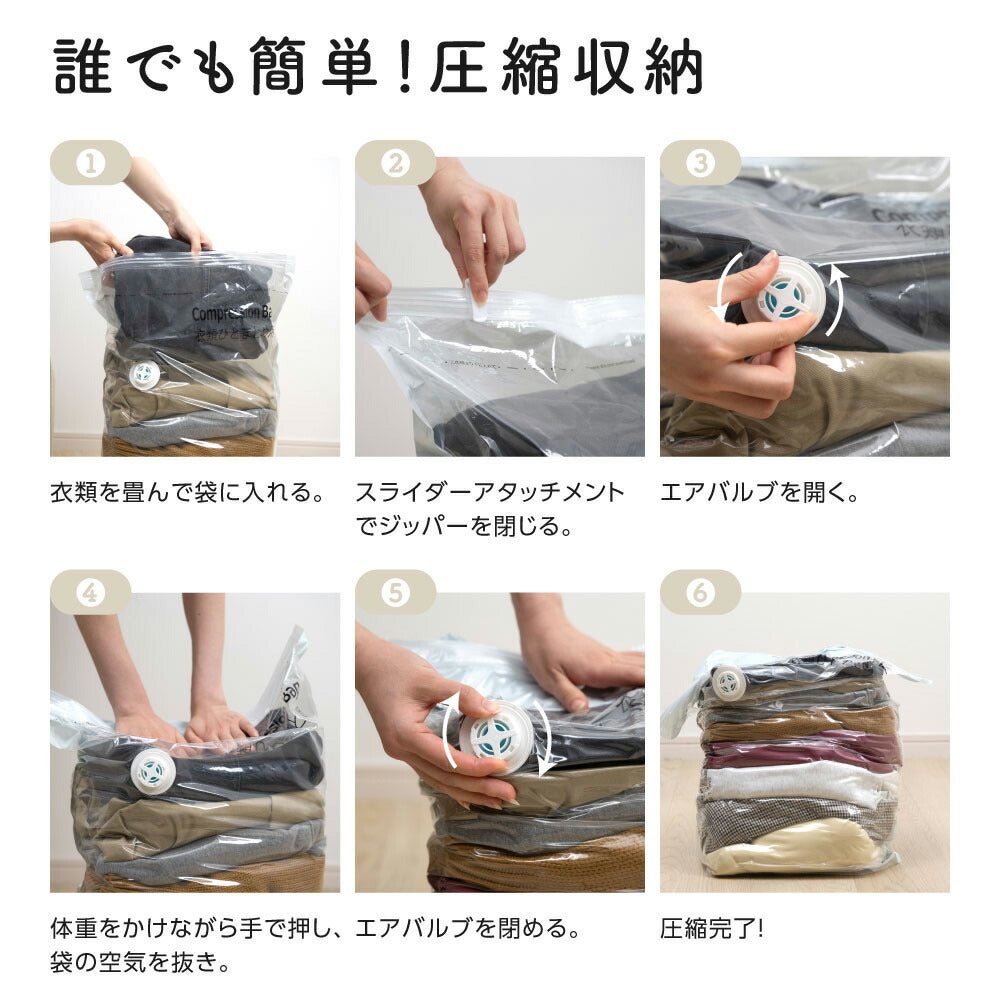 誰でも簡単!圧縮収納

1

Compression Ba

衣類を畳んで袋に入れる。

2

スライダーアタッチメントでジッパーを閉じる。

3

エアバルブを開く。

4

体重をかけながら手で押し、袋の空気を抜き。

5

エアバルブを閉める。

6

圧縮完了!