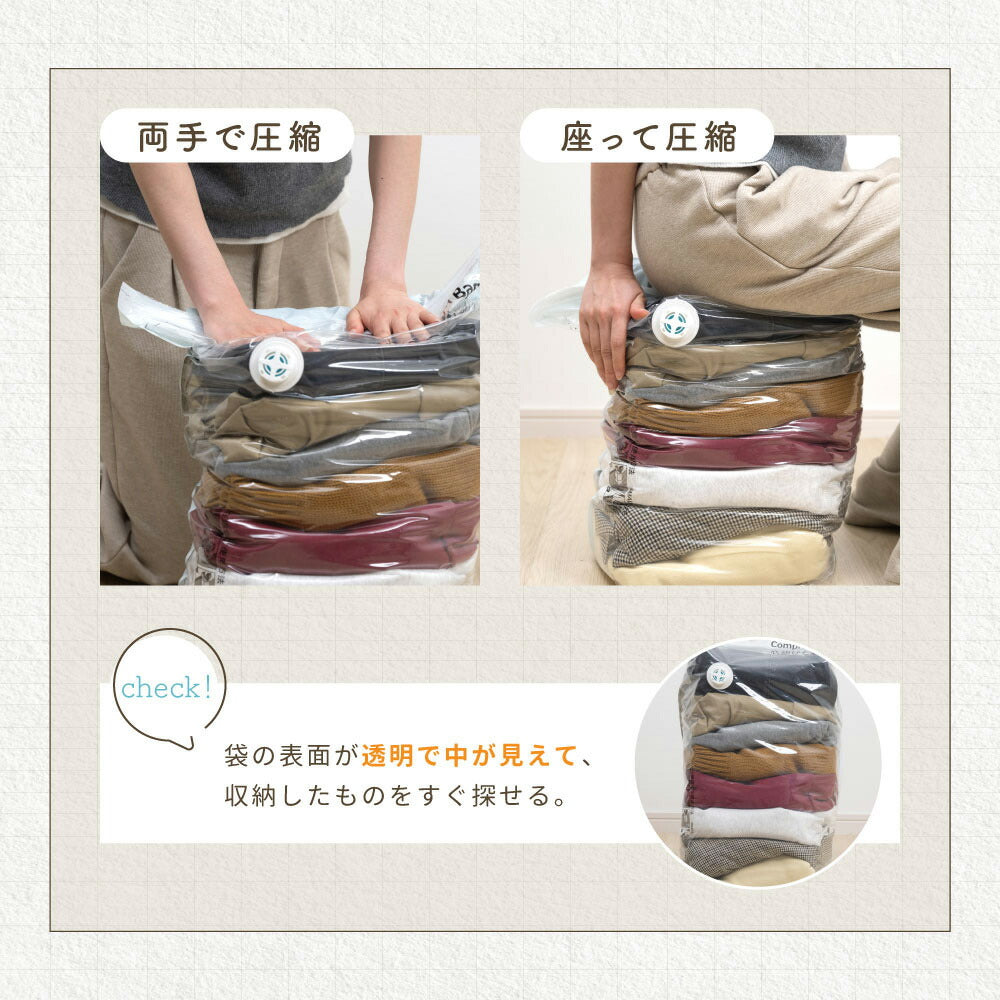 両手で圧縮

座って圧縮

check!

袋の表面が透明で中が見えて、
収納したものをすぐ探せる。