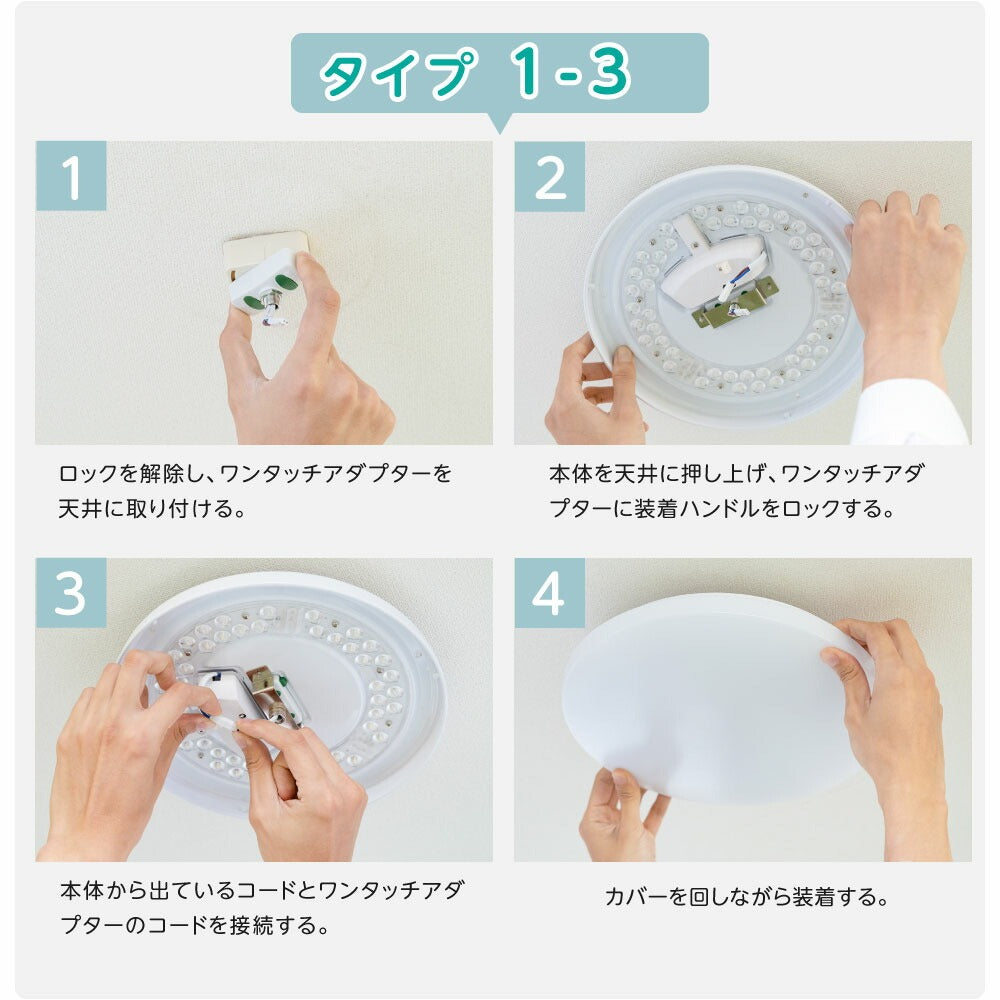 タイプ 1-3

1

ロックを解除し、ワンタッチアダプターを天井に取り付ける。

2

本体を天井に押し上げ、ワンタッチアダプターに装着ハンドルをロックする。

3

本体から出ているコードとワンタッチアダプターのコードを接続する。

4

カバーを回しながら装着する。