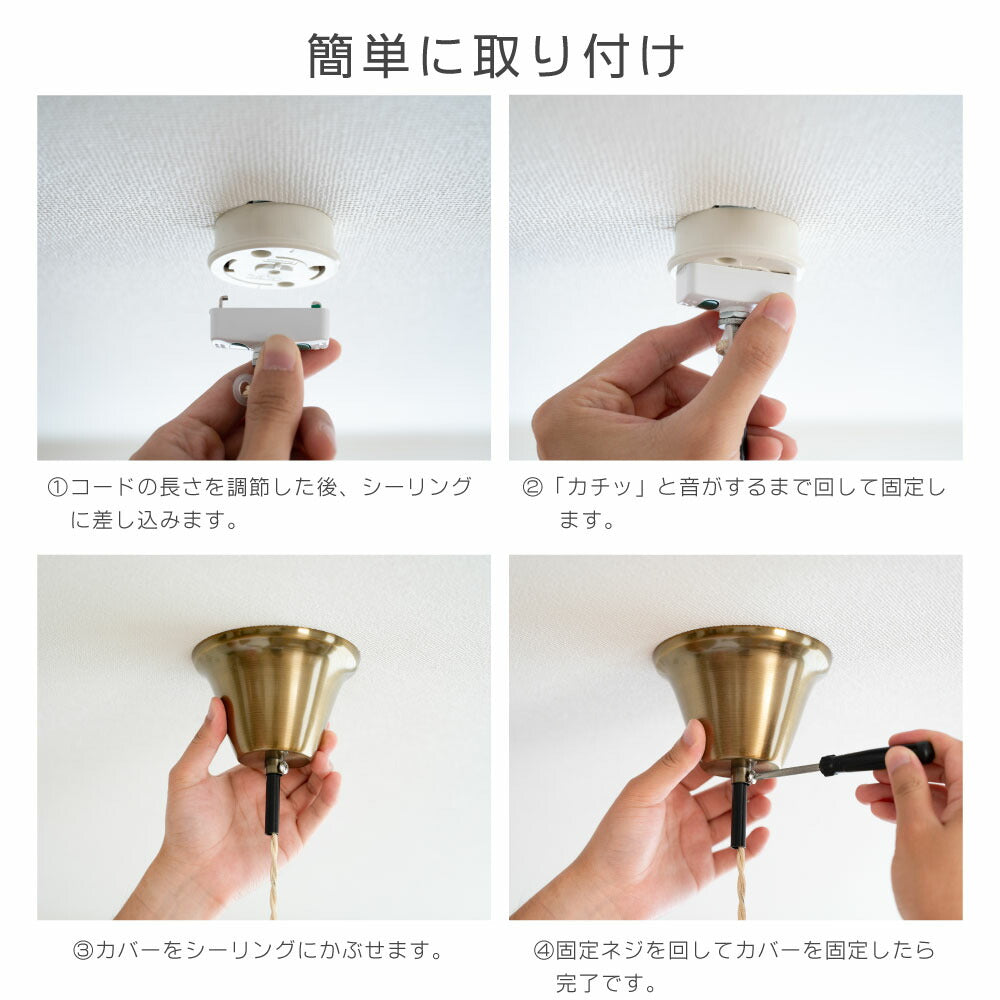 簡単に取り付け

①コードの長さを調節した後、シーリングに差し込みます。

②「カチッ」と音がするまで回して固定します。

③カバーをシーリングにかぶせます。

④固定ネジを回してカバーを固定したら完了です。