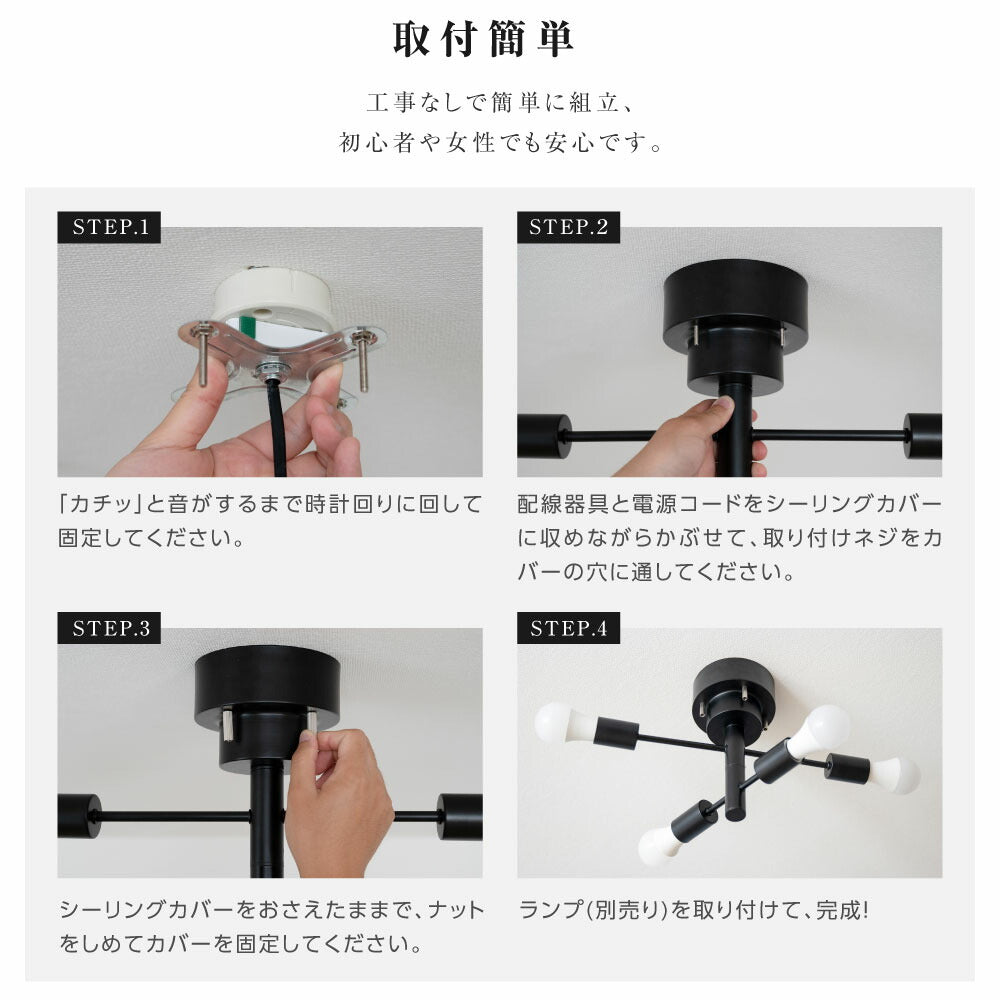 取付簡単

工事なしで簡単に組立、
初心者や女性でも安心です。

STEP.1

「カチッ」と音がするまで時計回りに回して固定してください。

STEP.2

配線器具と電源コードをシーリングカバーに収めながらかぶせて、取り付けネジをカバーの穴に通してください。

STEP.3

シーリングカバーをおさえたままで、ナットをしめてカバーを固定してください。

STEP.4

ランプ(別売り)を取り付けて、完成!