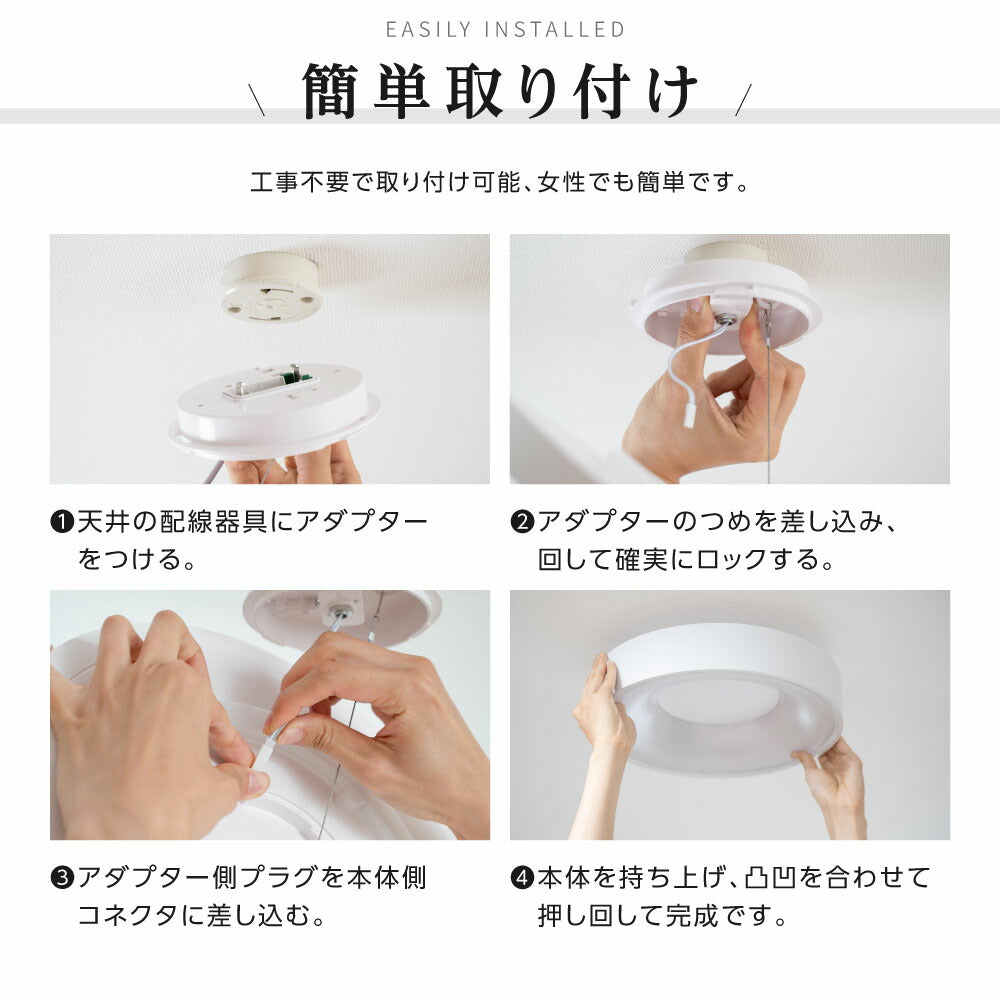 EASILY INSTALLED

\ 簡単取り付け /

工事不要で取り付け可能、女性でも簡単です。

❶天井の配線器具にアダプターをつける。

❷アダプターのつめを差し込み、回して確実にロックする。

❸アダプター側プラグを本体側コネクタに差し込む。

❹本体を持ち上げ、凸凹を合わせて押し回して完成です。