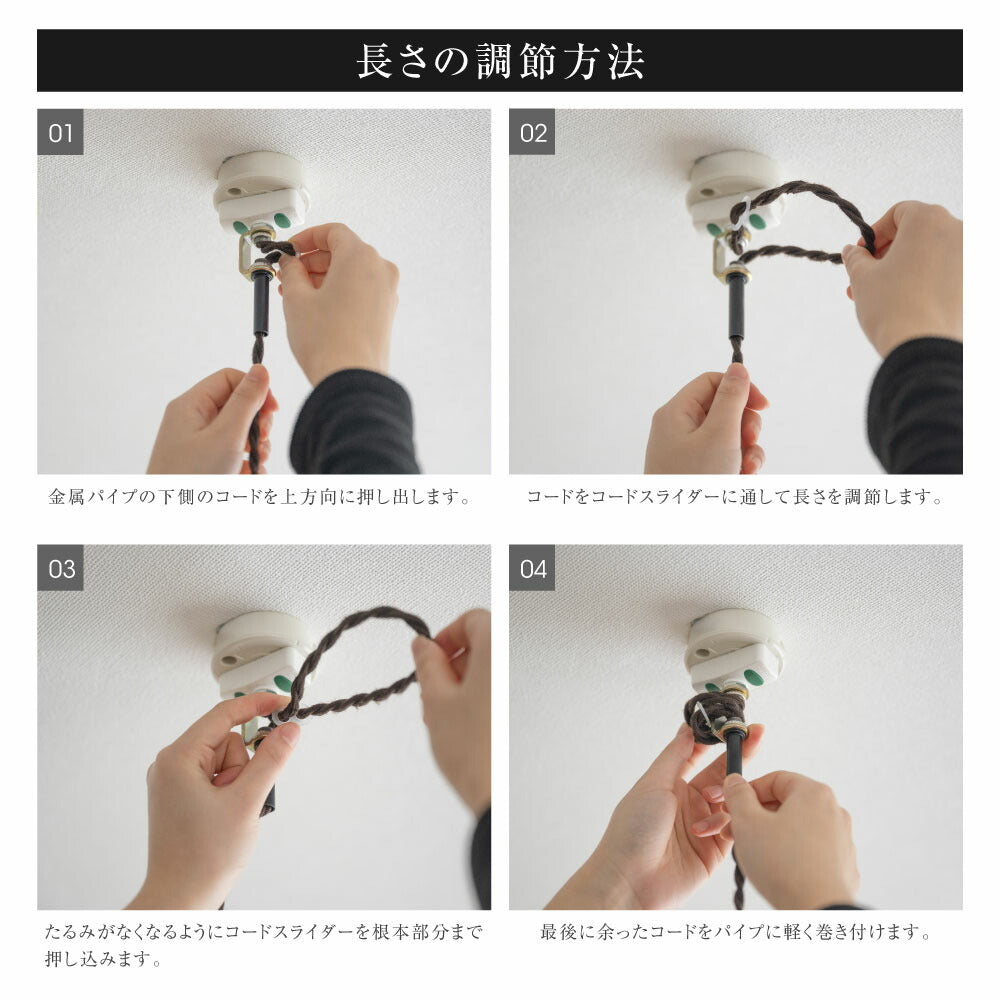 長さの調節方法

01

金属パイプの下側のコードを上方向に押し出します。

02

コードをコードスライダーに通して長さを調節します。

03

たるみがなくなるようにコードスライダーを根本部分まで押し込みます。

04

最後に余ったコードをパイプに軽く巻き付けます。