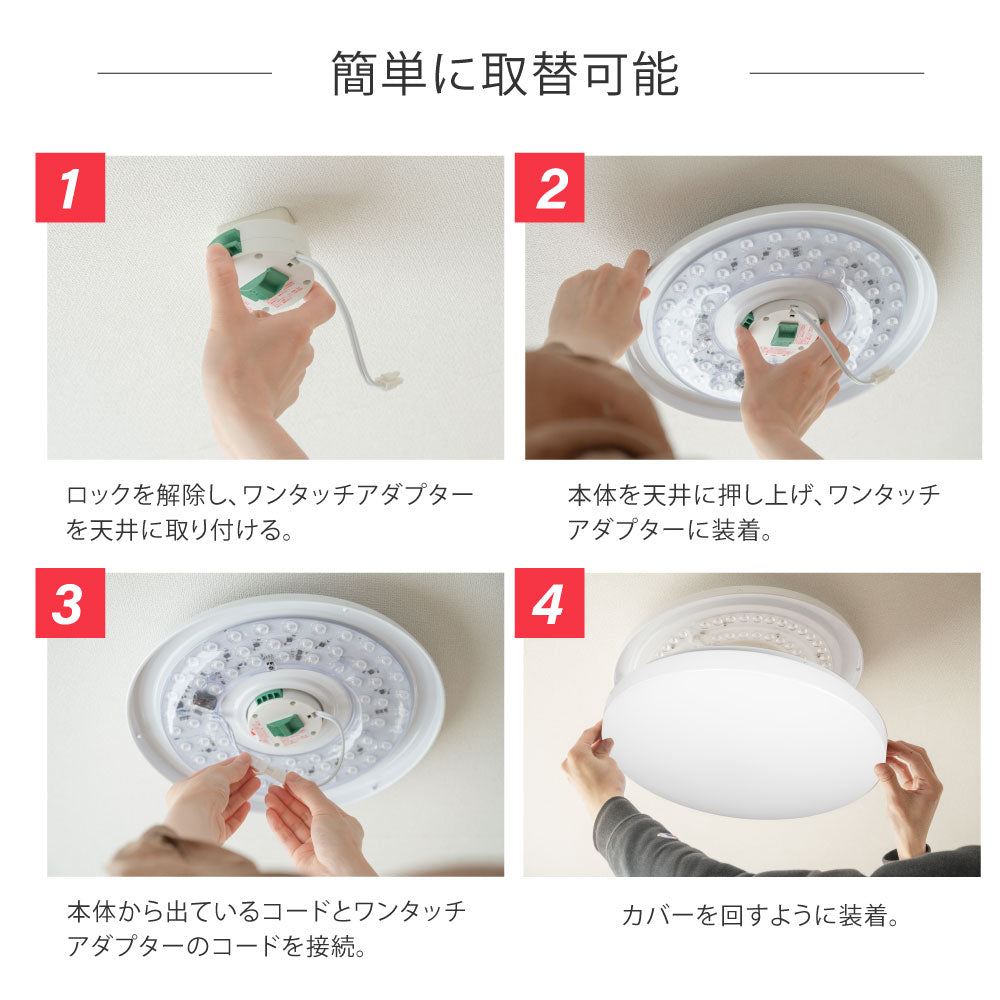 簡単に取替可能

1

ロックを解除し、ワンタッチアダプターを天井に取り付ける。

2

本体を天井に押し上げ、ワンタッチアダプターに装着。

3

本体から出ているコードとワンタッチアダプターのコードを接続。

4

カバーを回すように装着。