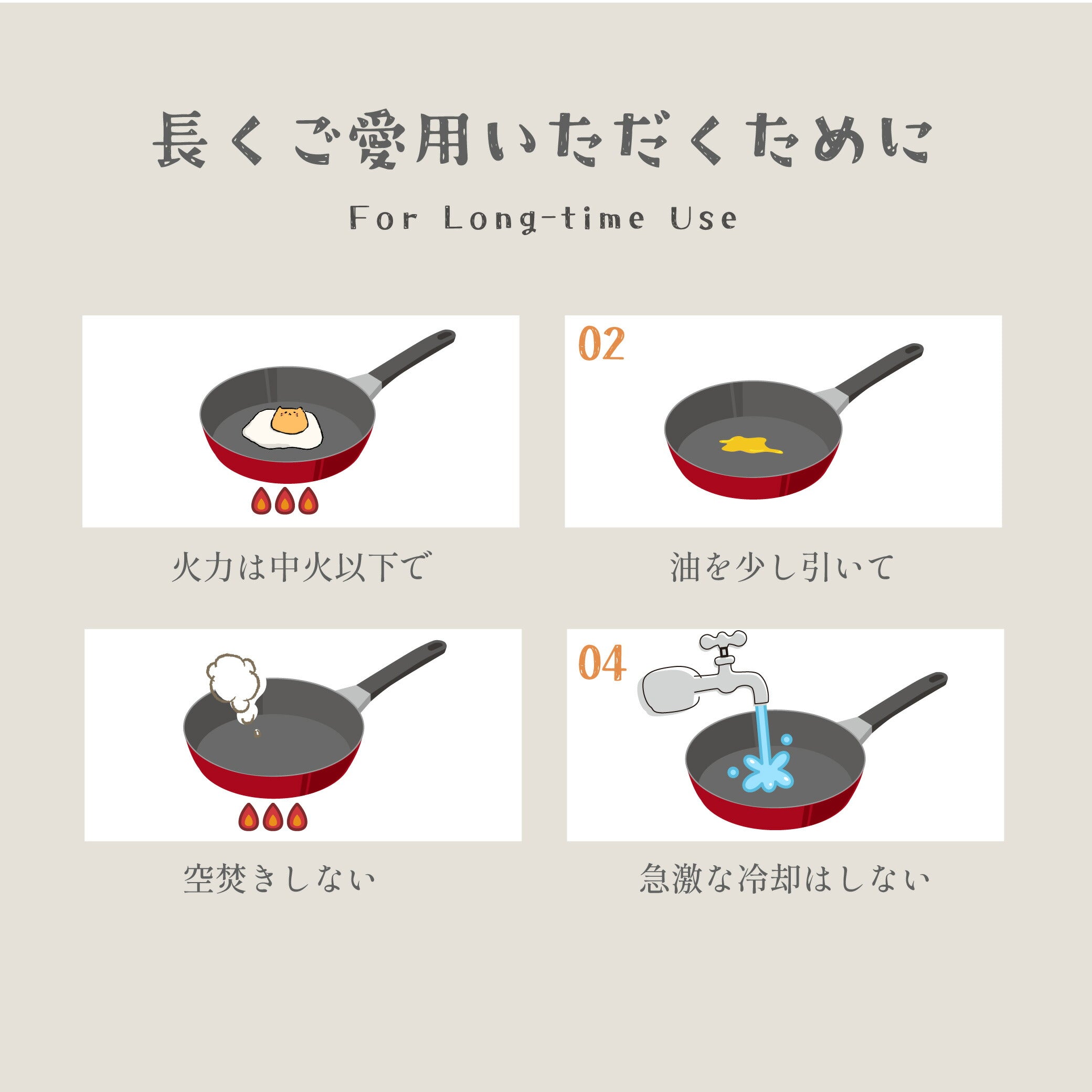 長くご愛用いただくために

For Long-time Use

火力は中火以下で

02

油を少し引いて

空焚きしない

04

急激な冷却はしない