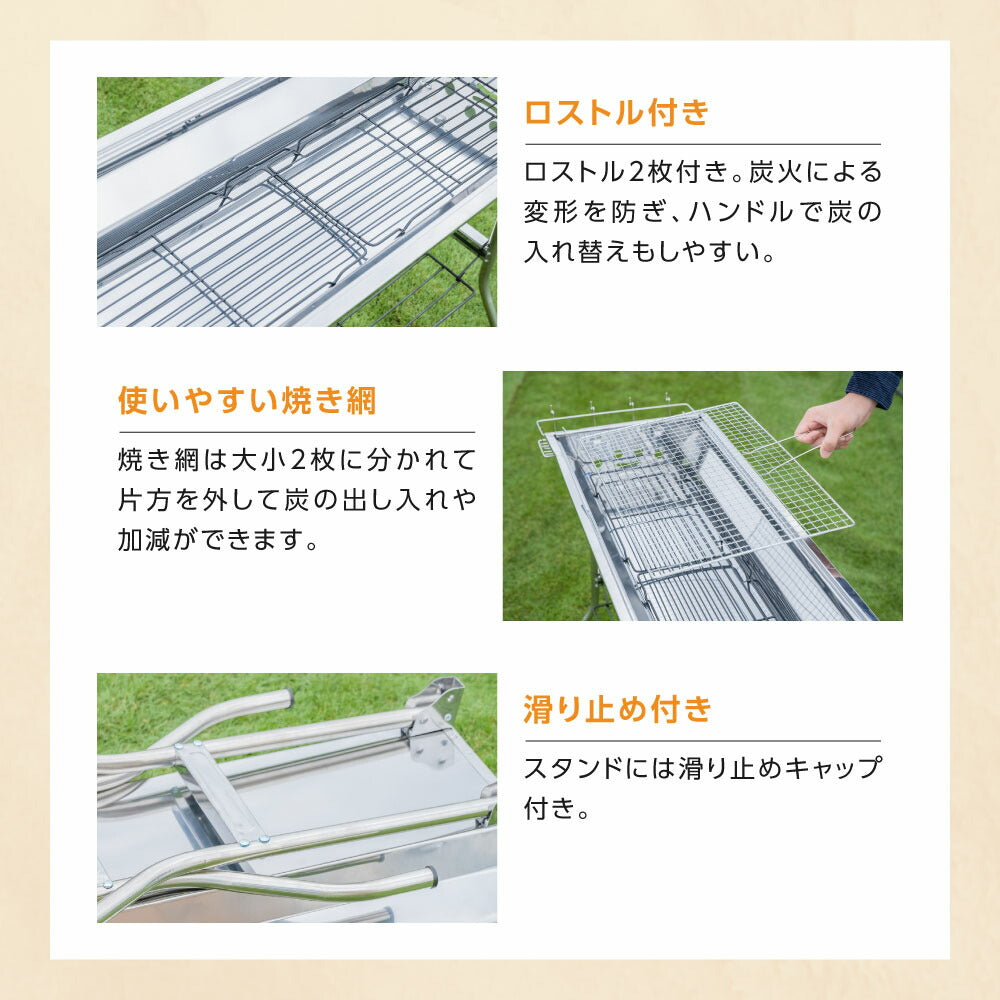 ロストル付き

ロストル2枚付き。炭火による変形を防ぎ、ハンドルで炭の入れ替えもしやすい。

使いやすい焼き網

焼き網は大小2枚に分かれて片方を外して炭の出し入れや加減ができます。

滑り止め付き

スタンドには滑り止めキャップ付き。