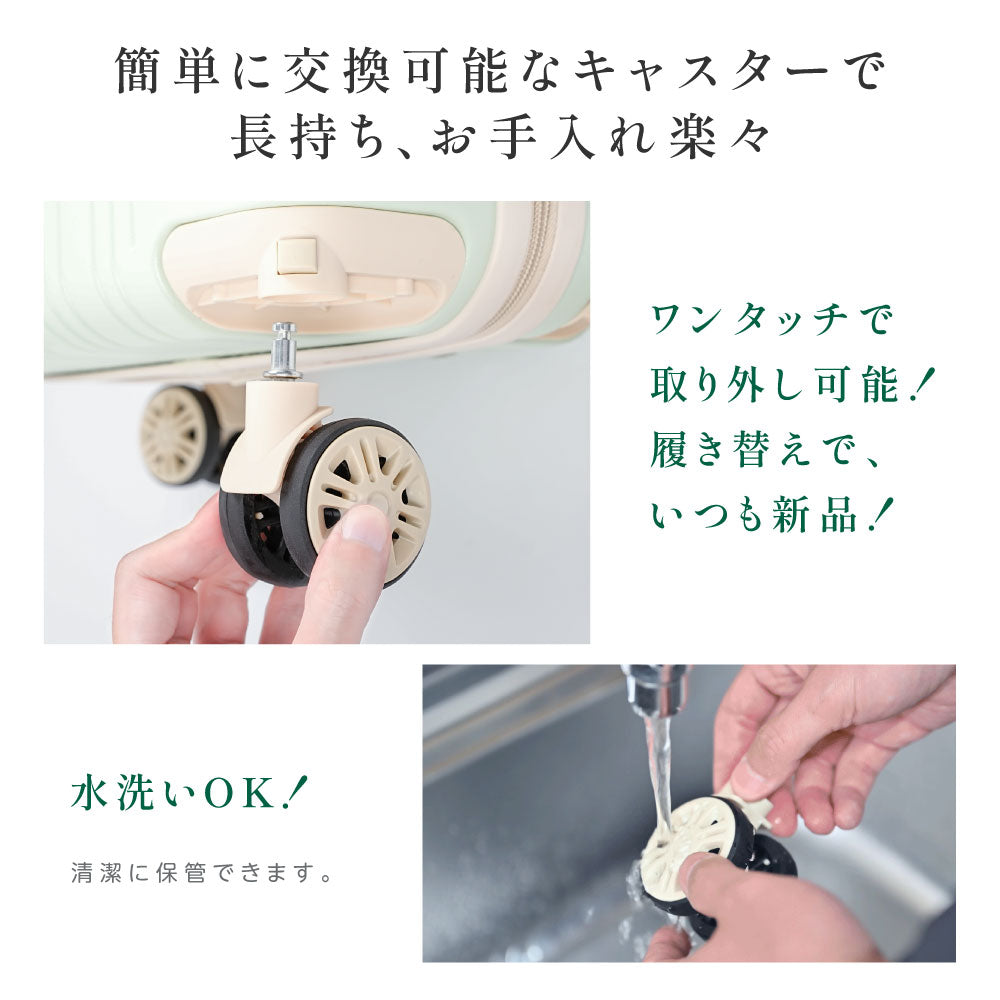 簡単に交換可能なキャスターで
長持ち、お手入れ楽々

ワンタッチで
取り外し可能！
履き替えで、
いつも新品！

水洗いOK！

清潔に保管できます。