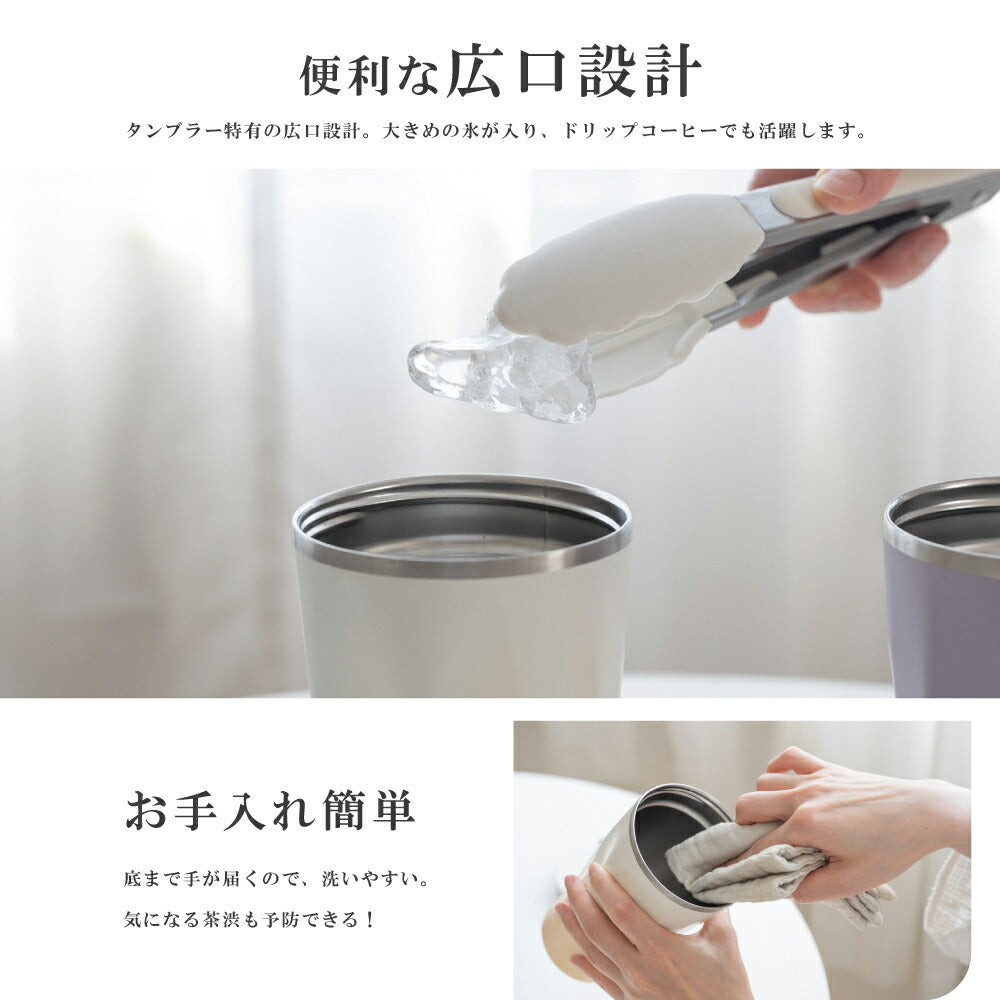 便利な広口設計

タンブラー特有の広口設計。大きめの氷が入り、ドリップコーヒーでも活躍します。

お手入れ簡単

底まで手が届くので、洗いやすい。

気になる茶渋も予防できる！