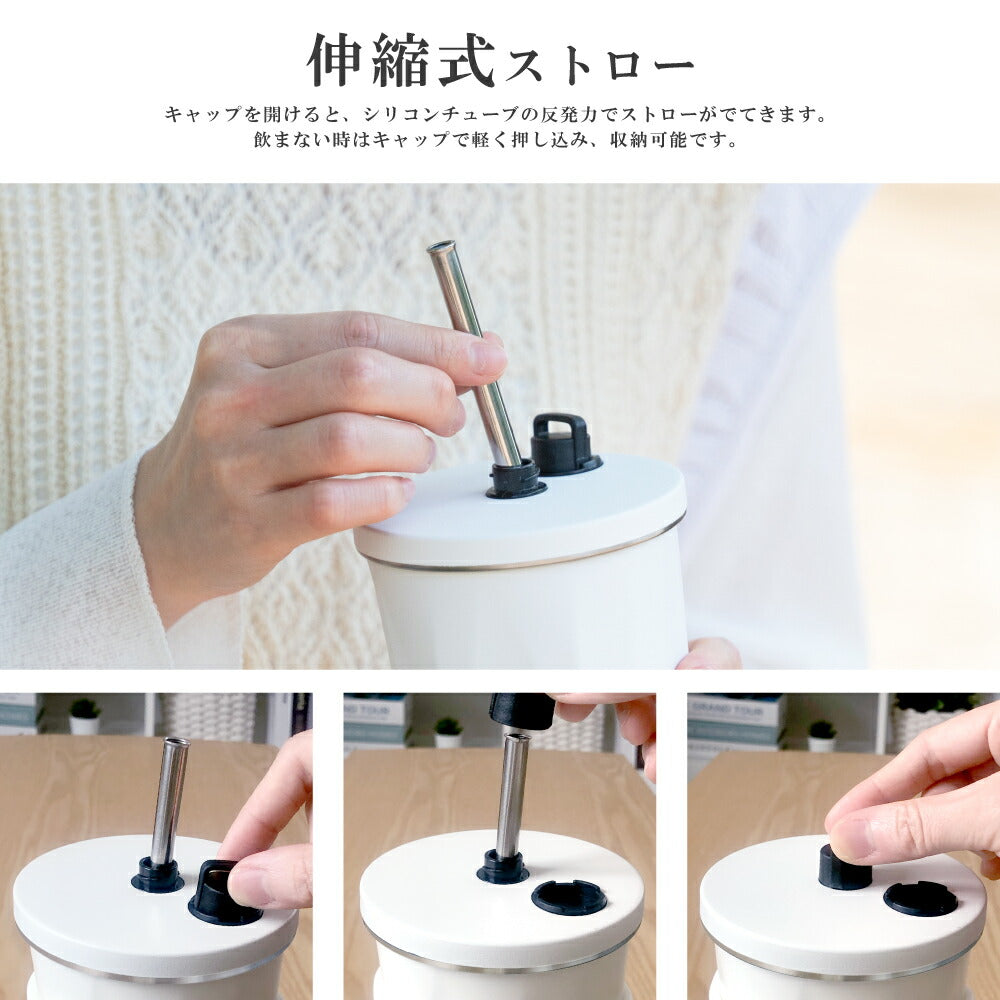 伸縮式ストロー

キャップを開けると、シリコンチューブの反発力でストローがでてきます。
飲まない時はキャップで軽く押し込み、収納可能です。

GRAND TOUR