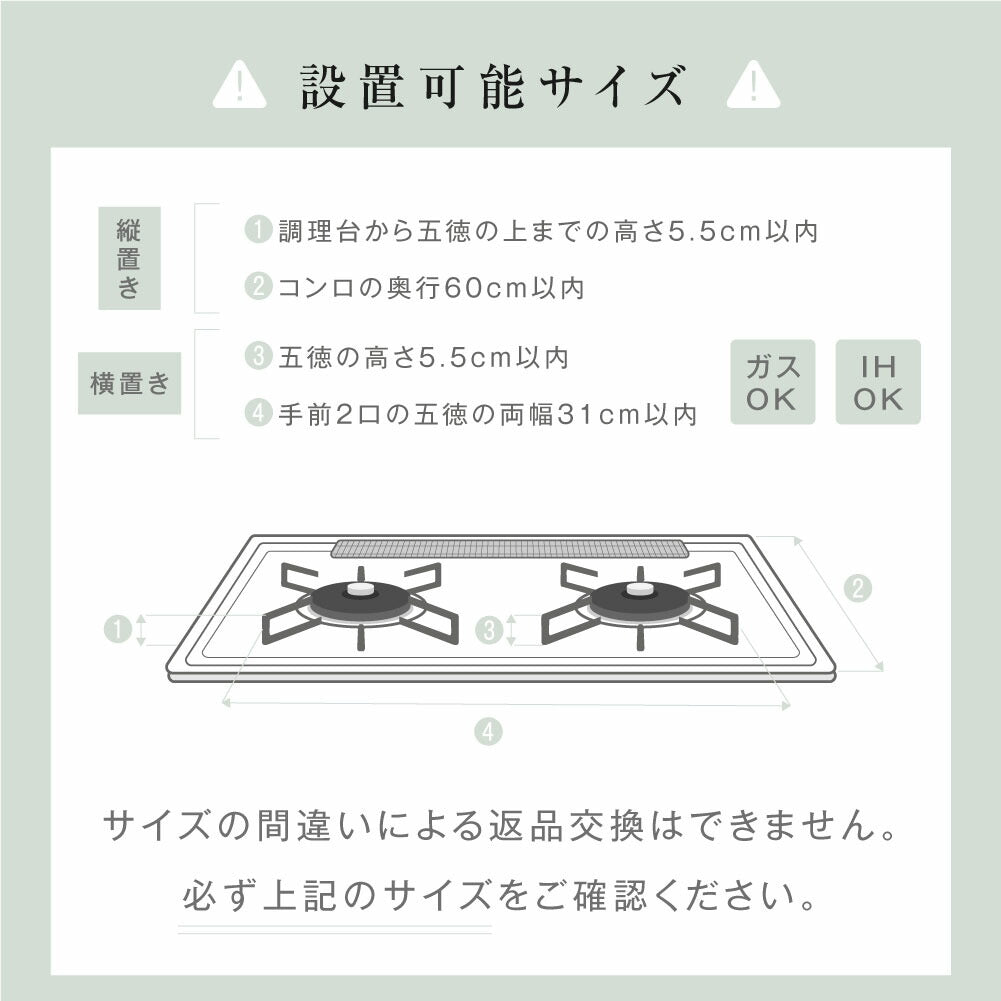 設置可能サイズ

縦置き

1 調理台から五徳の上までの高さ5.5cm以内

2 コンロの奥行60cm以内

横置き

3 五徳の高さ5.5cm以内

4 手前2口の五徳の両幅31cm以内

ガス OK

IH OK

1

2

3

4

サイズの間違いによる返品交換はできません。

必ず上記のサイズをご確認ください。