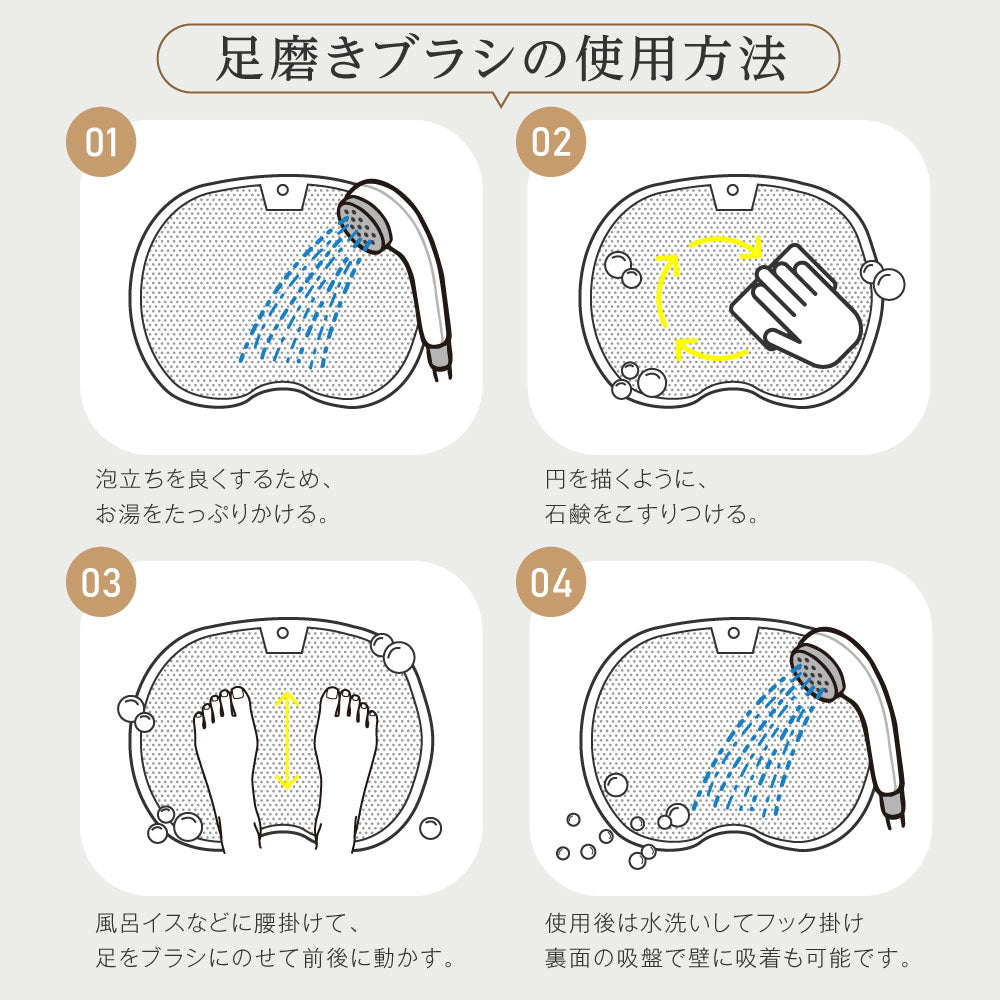 足磨きブラシの使用方法

01

泡立ちを良くするため、
お湯をたっぷりかける。

02

円を描くように、
石鹸をこすりつける。

03

風呂イスなどに腰掛けて、
足をブラシにのせて前後に動かす。

04

使用後は水洗いしてフック掛け
裏面の吸盤で壁に吸着も可能です。