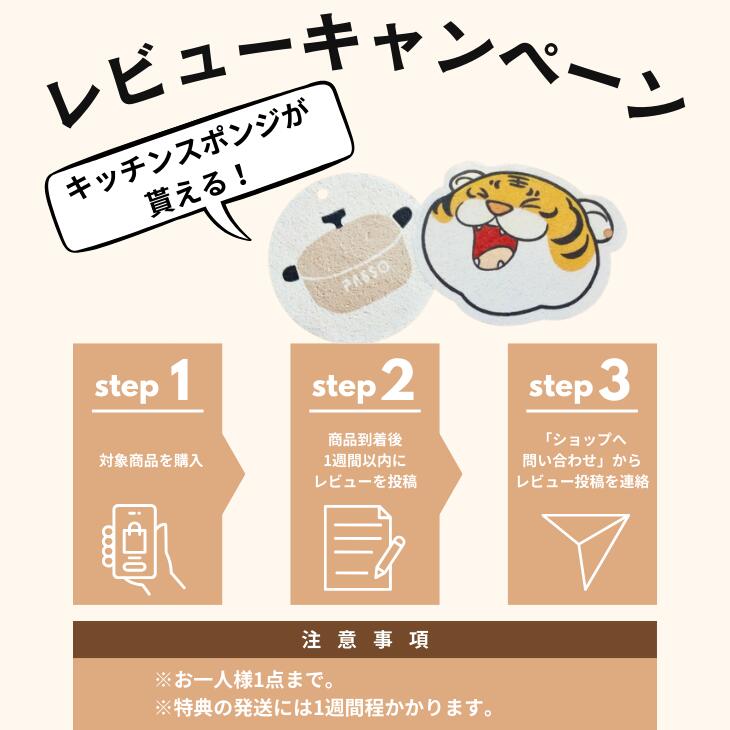 レビューキャンペーン

キッチンスポンジが貰える！

PASSO

step 1
対象商品を購入

step 2
商品到着後
1週間以内に
レビューを投稿

step 3
「ショップへ
問い合わせ」から
レビュー投稿を連絡

注意事項
※お一人様1点まで。
※特典の発送には1週間程かかります。