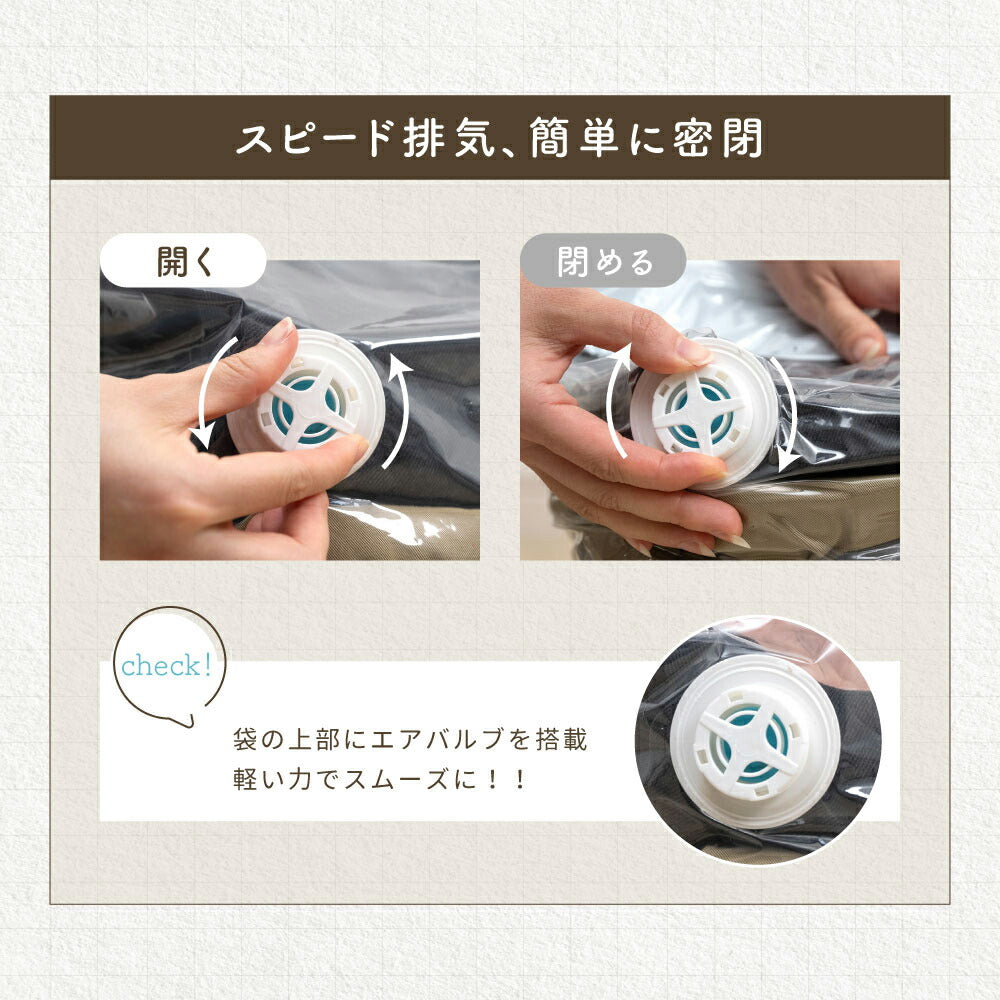 スピード排気、簡単に密閉

開く

閉める

check!

袋の上部にエアバルブを搭載
軽い力でスムーズに！！