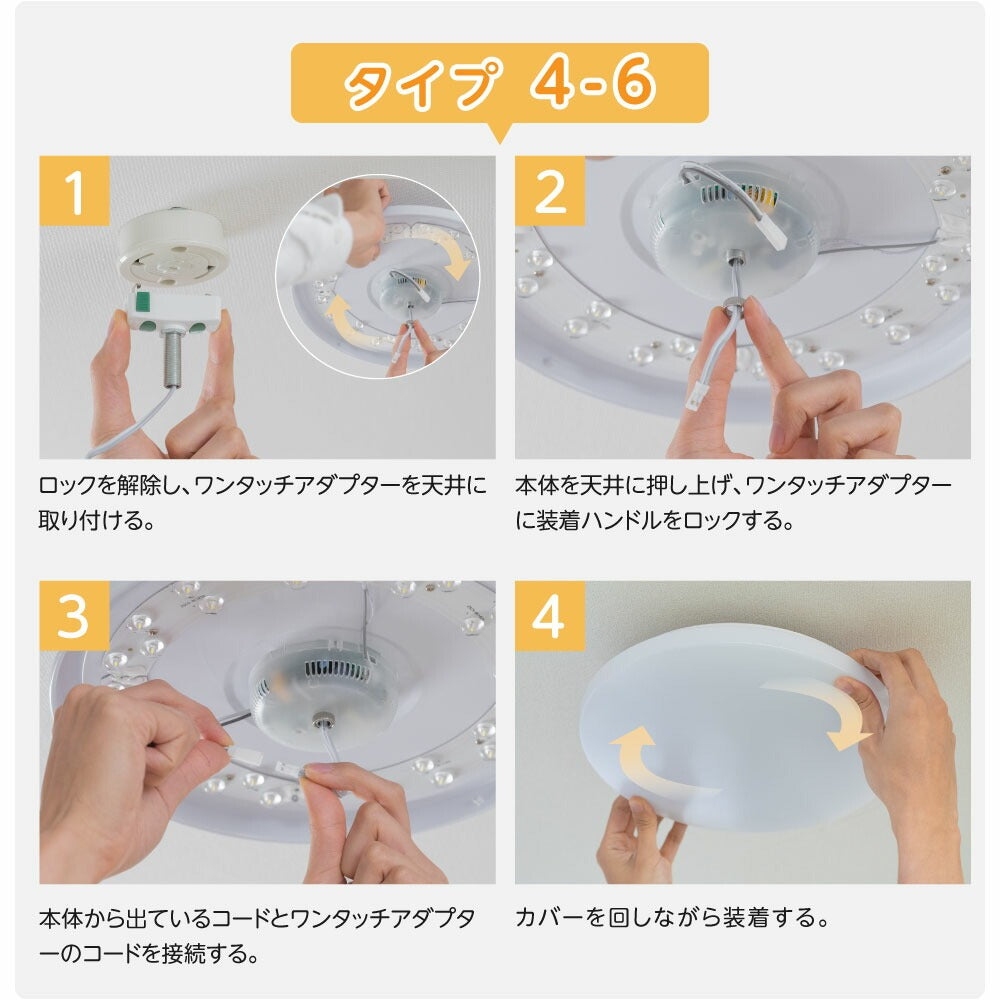 タイプ 4-6

1

ロックを解除し、ワンタッチアダプターを天井に取り付ける。

2

本体を天井に押し上げ、ワンタッチアダプターに装着ハンドルをロックする。

3

本体から出ているコードとワンタッチアダプターのコードを接続する。

4

カバーを回しながら装着する。